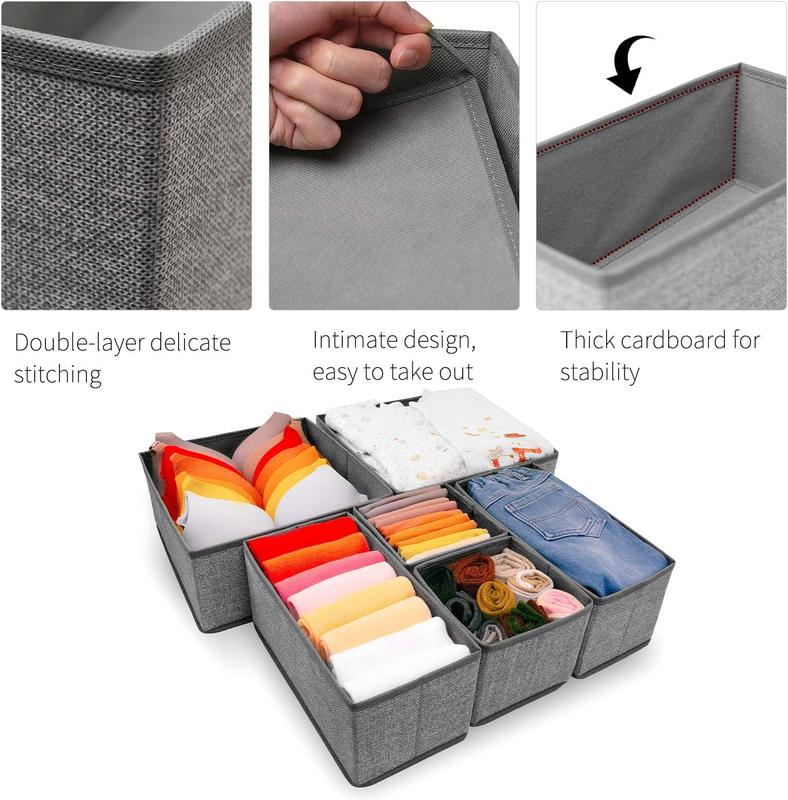 Double-layer delicate stitching

Intimate design, easy to take out

Thick cardboard for stability