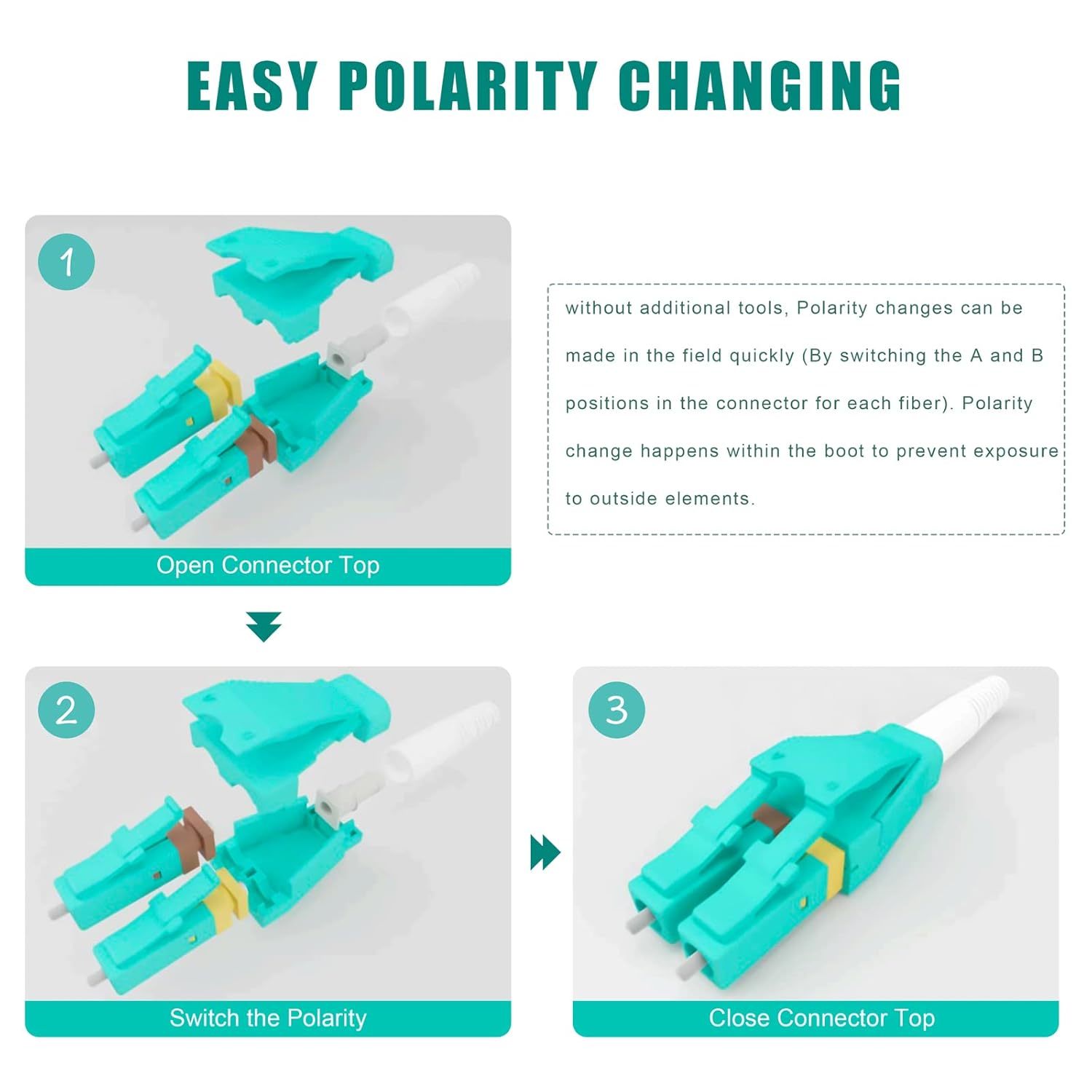 EASY POLARITY CHANGING

1

Open Connector Top

without additional tools, Polarity changes can be made in the field quickly (By switching the A and B positions in the connector for each fiber). Polarity change happens within the boot to prevent exposure to outside elements.

2

Switch the Polarity

3

Close Connector Top