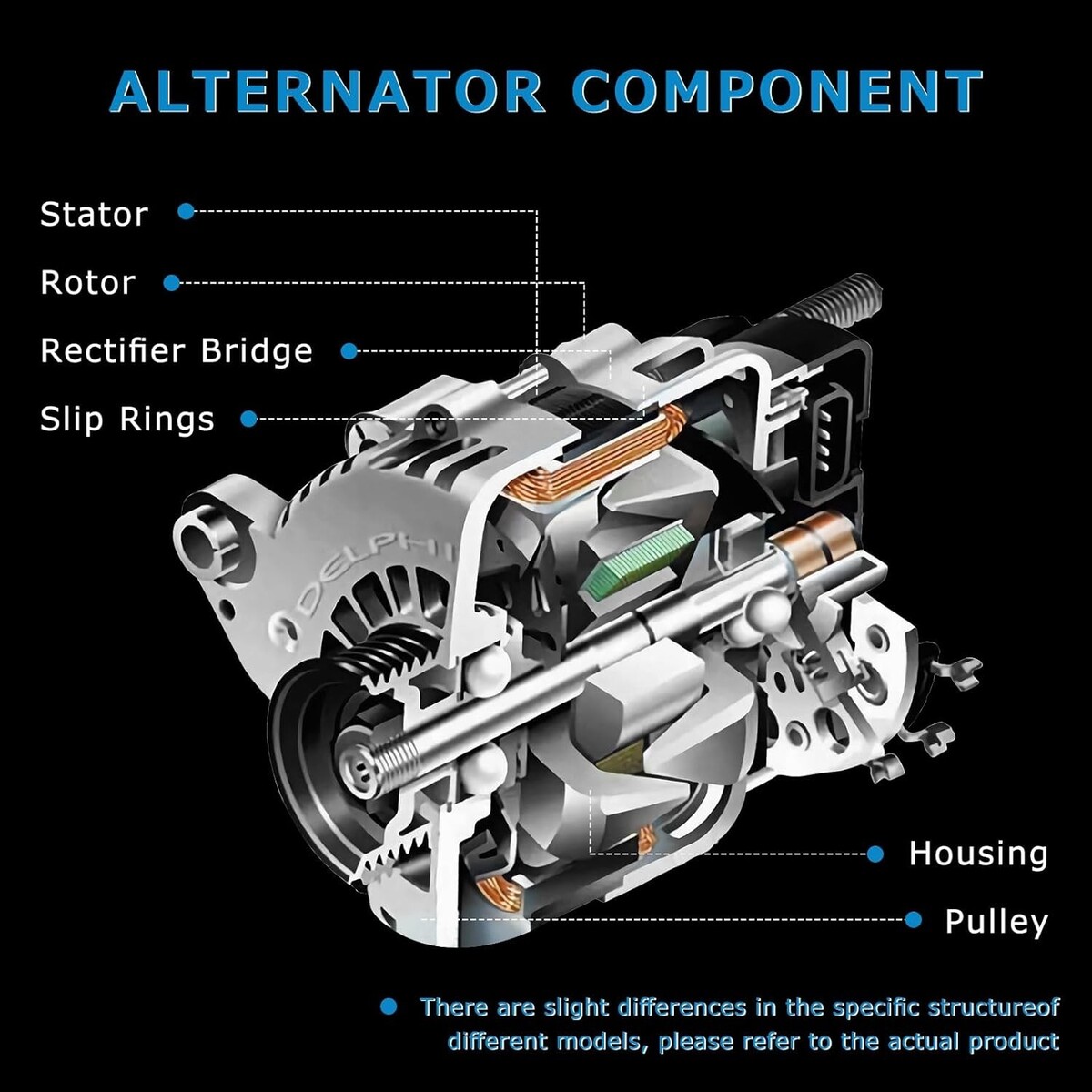 ALTERNATOR COMPONENT

Stator

Rotor

Rectifier Bridge

Slip Rings

DELPHI

Housing

Pulley

There are slight differences in the specific structureof different models, please refer to the actual product