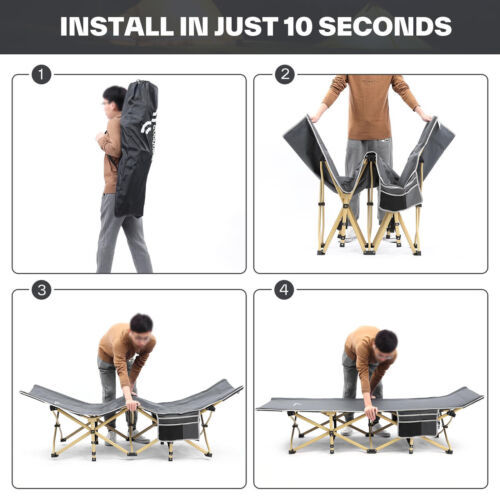 INSTALL IN JUST 10 SECONDS

1

2

3

4