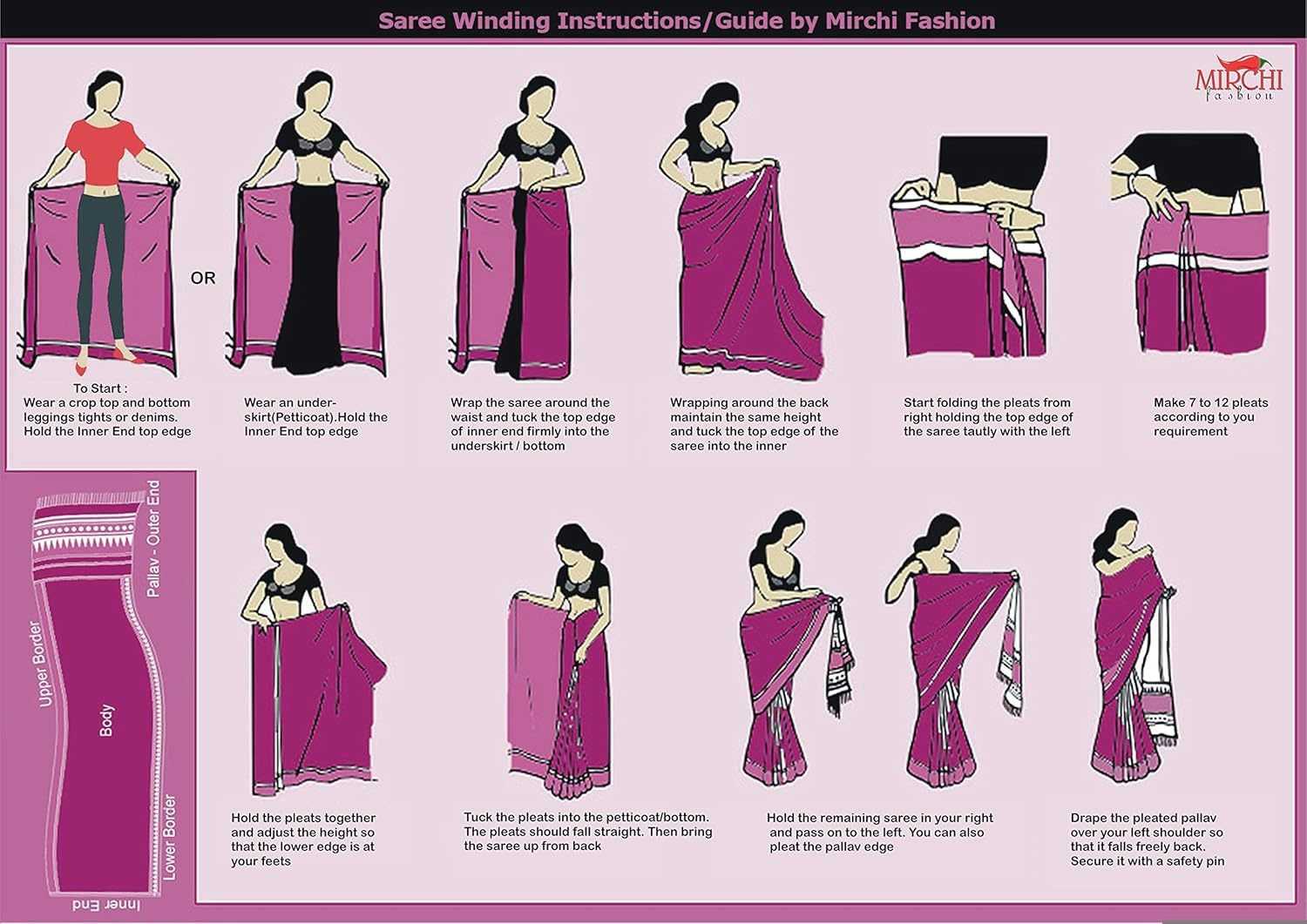 Saree Winding Instructions/Guide by Mirchi Fashion

MIRCHI fashion

OR

To Start :
Wear a crop top and bottom leggings tights or denims. Hold the Inner End top edge

Wear an under-skirt(Petticoat).Hold the Inner End top edge

Wrap the saree around the waist and tuck the top edge of inner end firmly into the underskirt / bottom

Wrapping around the back maintain the same height and tuck the top edge of the saree into the inner

Start folding the pleats from right holding the top edge of the saree tautly with the left

Make 7 to 12 pleats according to you requirement

Pallav - Outer End

Upper Border

Body

Lower Border

Inner End

Hold the pleats together and adjust the height so that the lower edge is at your feets

Tuck the pleats into the petticoat/bottom. The pleats should fall straight. Then bring the saree up from back

Hold the remaining saree in your right and pass on to the left. You can also pleat the pallav edge

Drape the pleated pallav over your left shoulder so that it falls freely back. Secure it with a safety pin