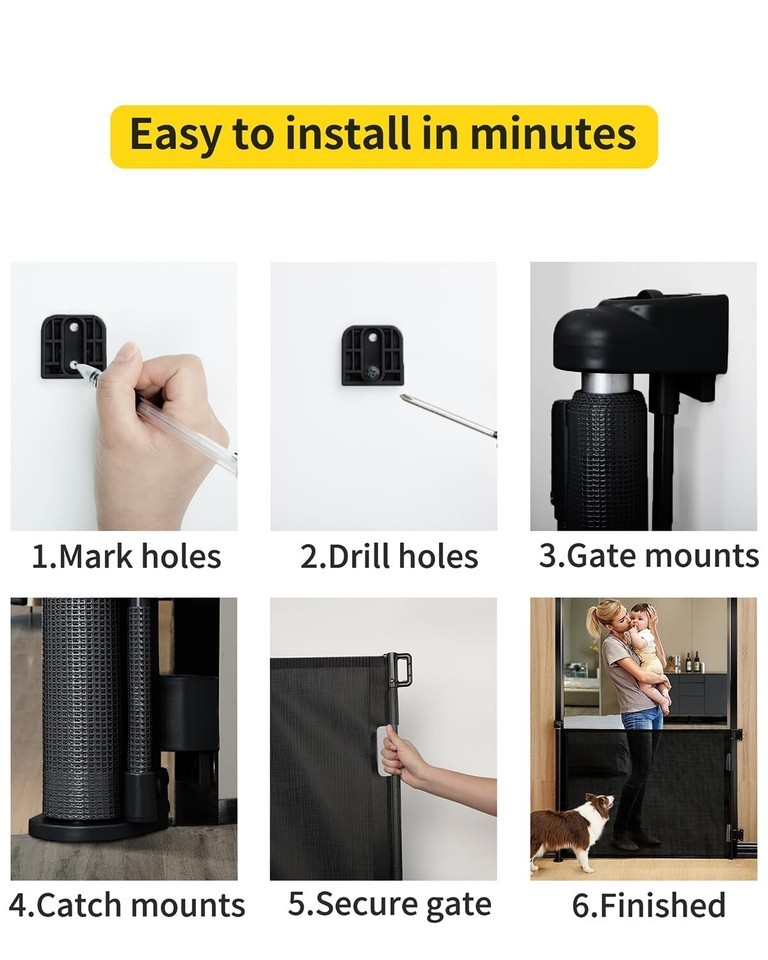 Easy to install in minutes

1.Mark holes

2.Drill holes

3.Gate mounts

4.Catch mounts

5.Secure gate

6.Finished