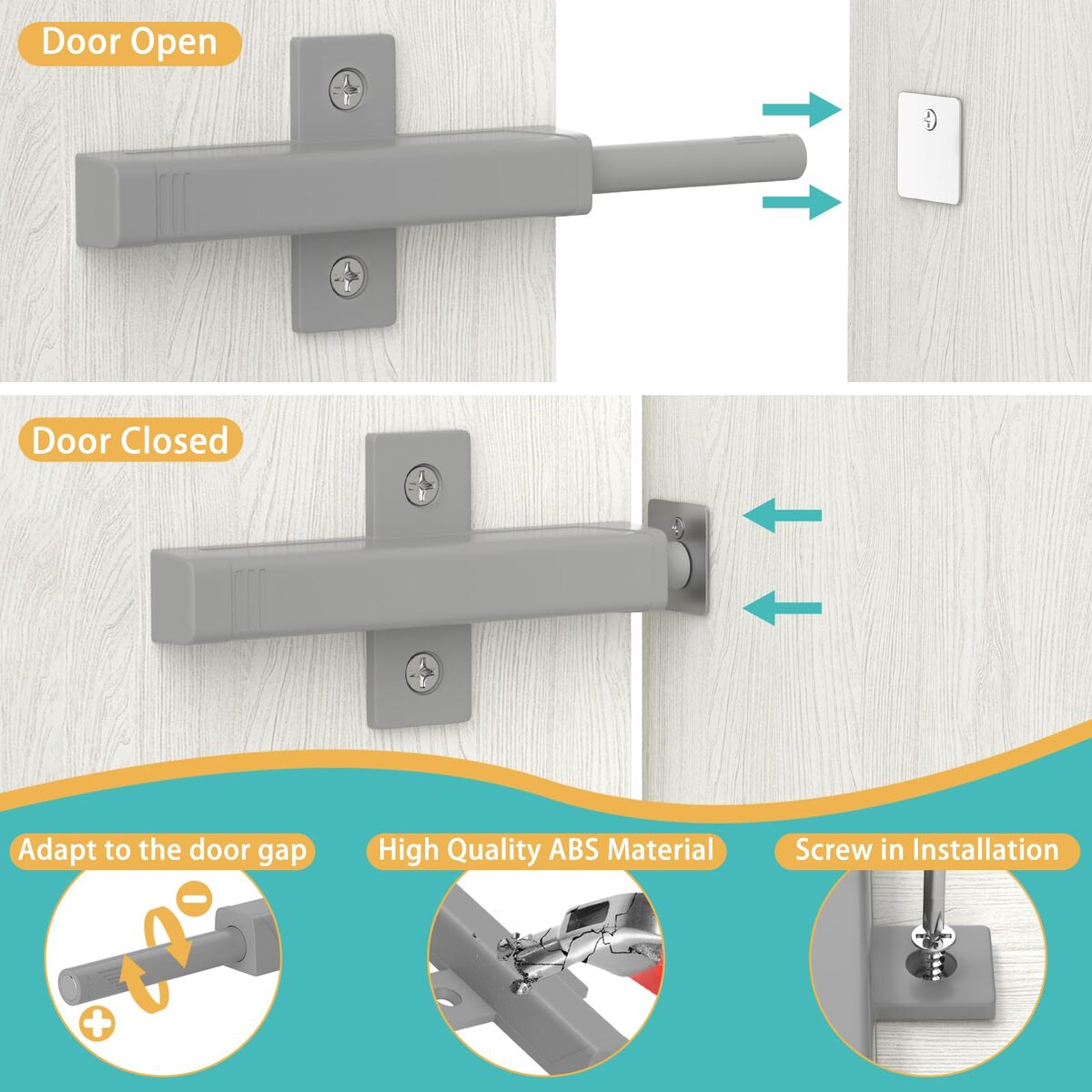 Door Open

Door Closed

Adapt to the door gap

High Quality ABS Material

Screw in Installation