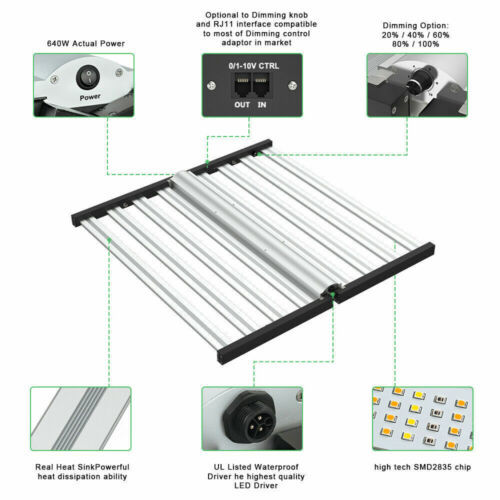 640W Actual Power

Power

Optional to Dimming knob and RJ11 interface compatible to most of Dimming control adaptor in market

0/1-10V CTRL

OUT IN

Dimming Option:
20% / 40% / 60%
80% / 100%

Real Heat SinkPowerful heat dissipation ability

UL Listed Waterproof Driver he highest quality LED Driver

high tech SMD2835 chip