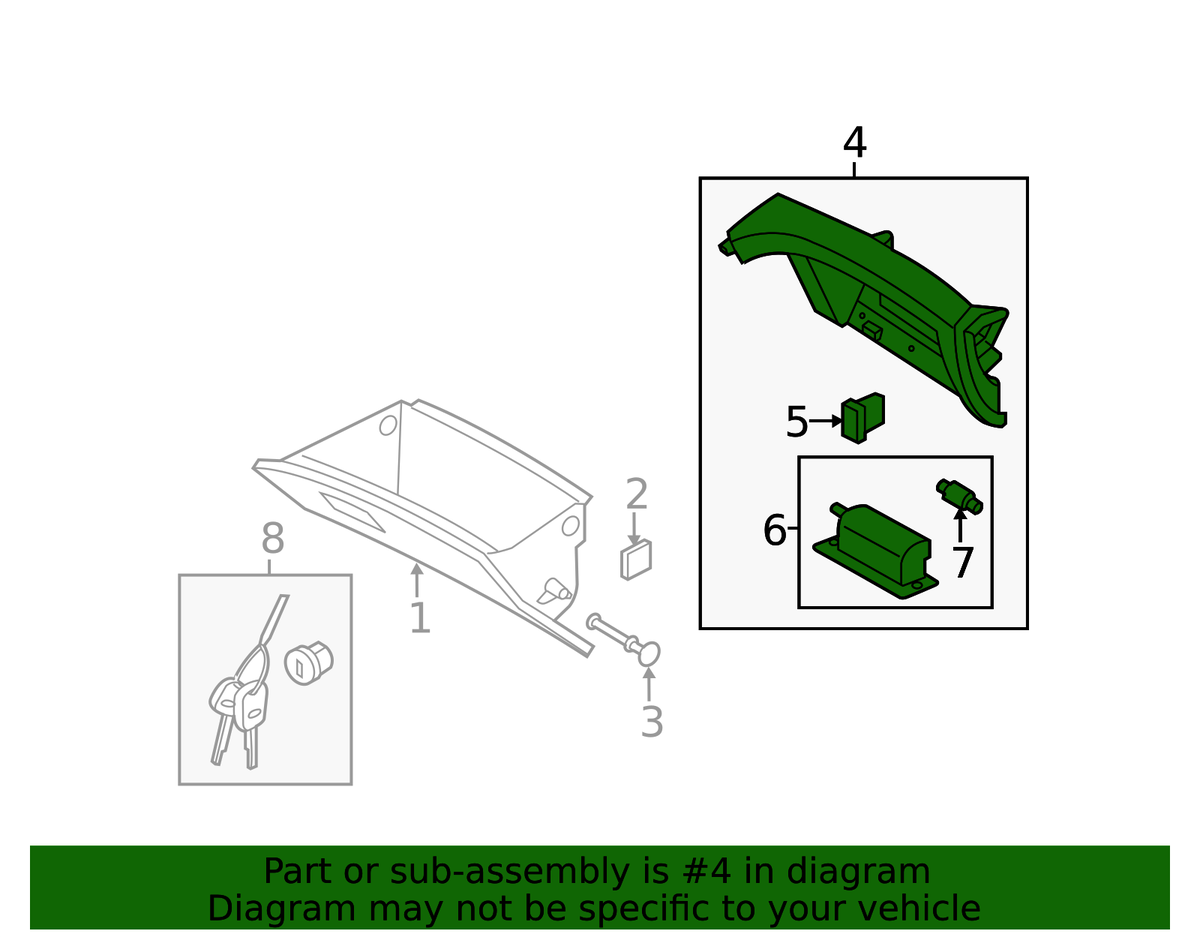 4

5

6

7

2

8

1

3

Part or sub-assembly is #4 in diagram
Diagram may not be specific to your vehicle