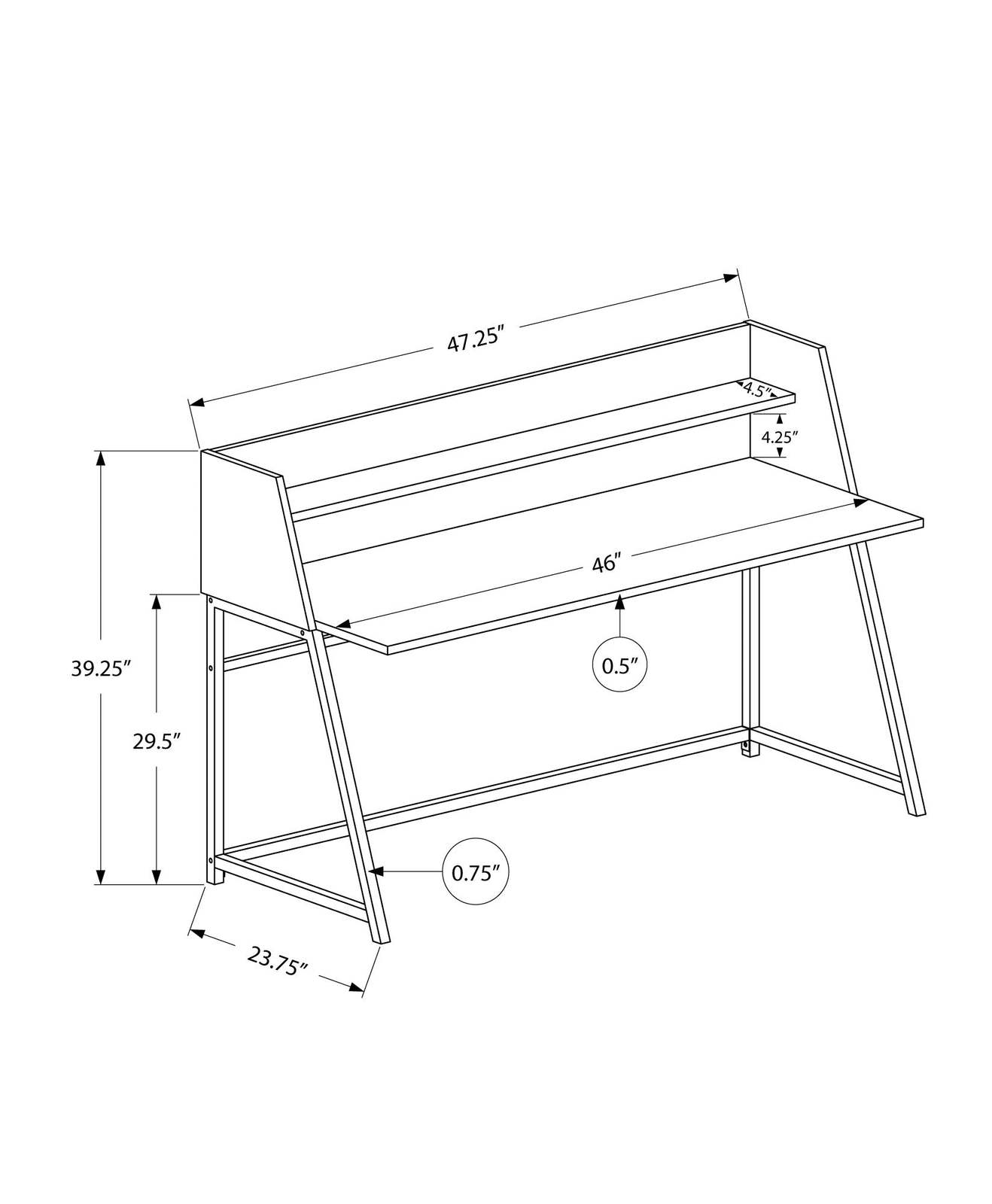 47.25″

4.5″

4.25″

46″

0.5″

39.25″

29.5″

0.75″

23.75″