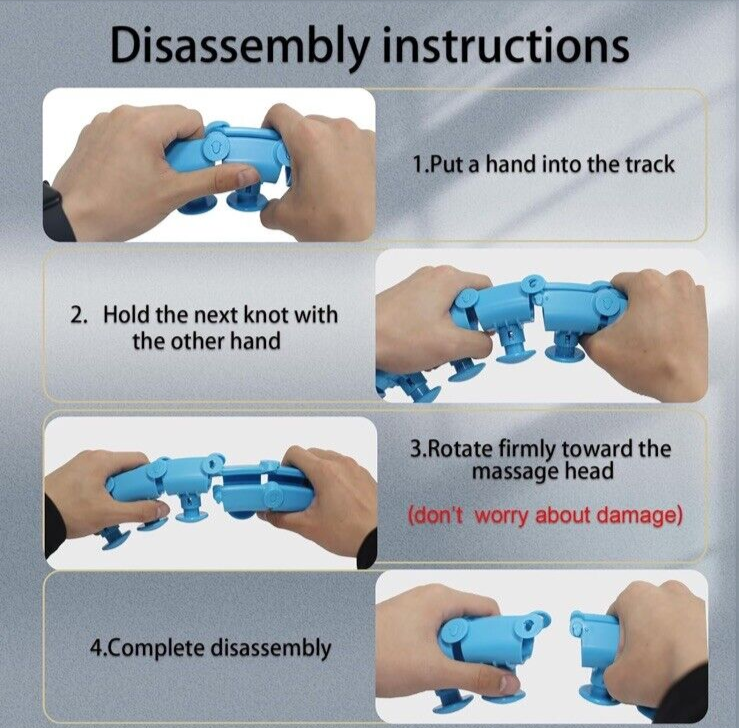 Disassembly instructions

1.Put a hand into the track

2. Hold the next knot with the other hand

3.Rotate firmly toward the massage head

(don't worry about damage)

4.Complete disassembly