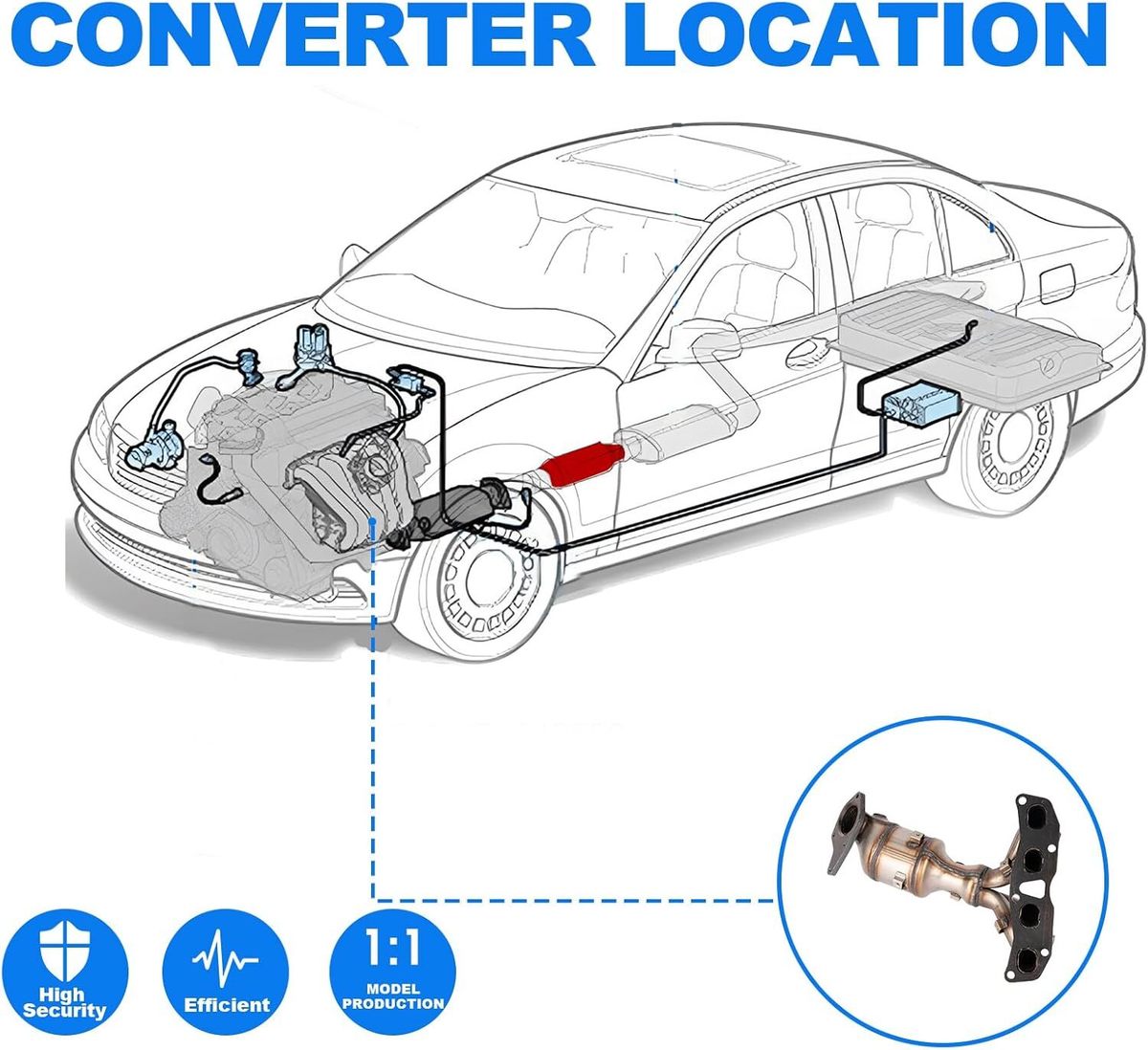 CONVERTER LOCATION

High Security

Efficient

1:1
MODEL PRODUCTION