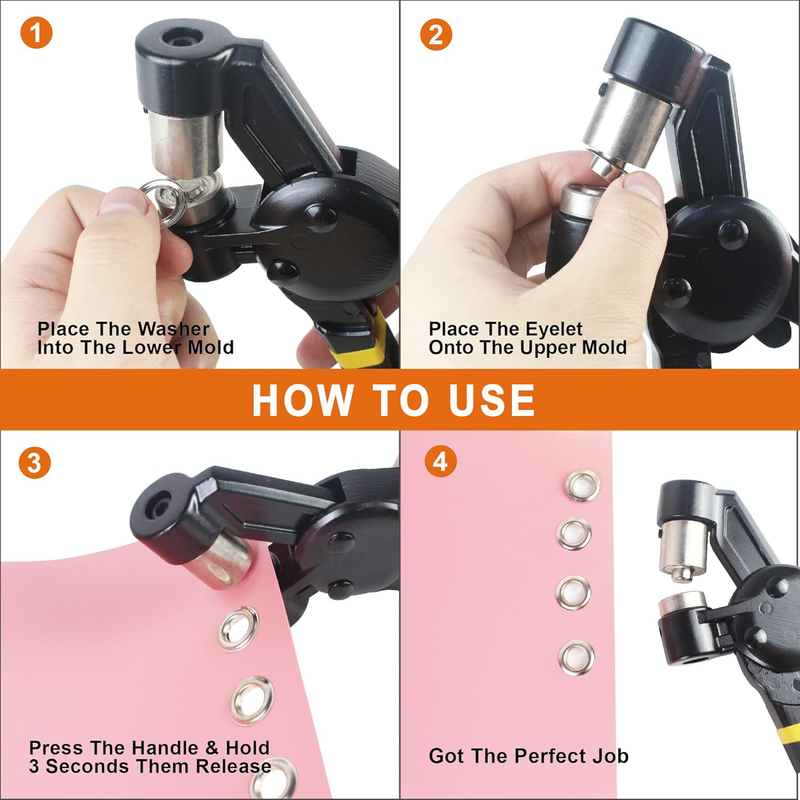 1

Place The Washer Into The Lower Mold

2

Place The Eyelet Onto The Upper Mold

HOW TO USE

3

Press The Handle & Hold 3 Seconds Them Release

4

Got The Perfect Job