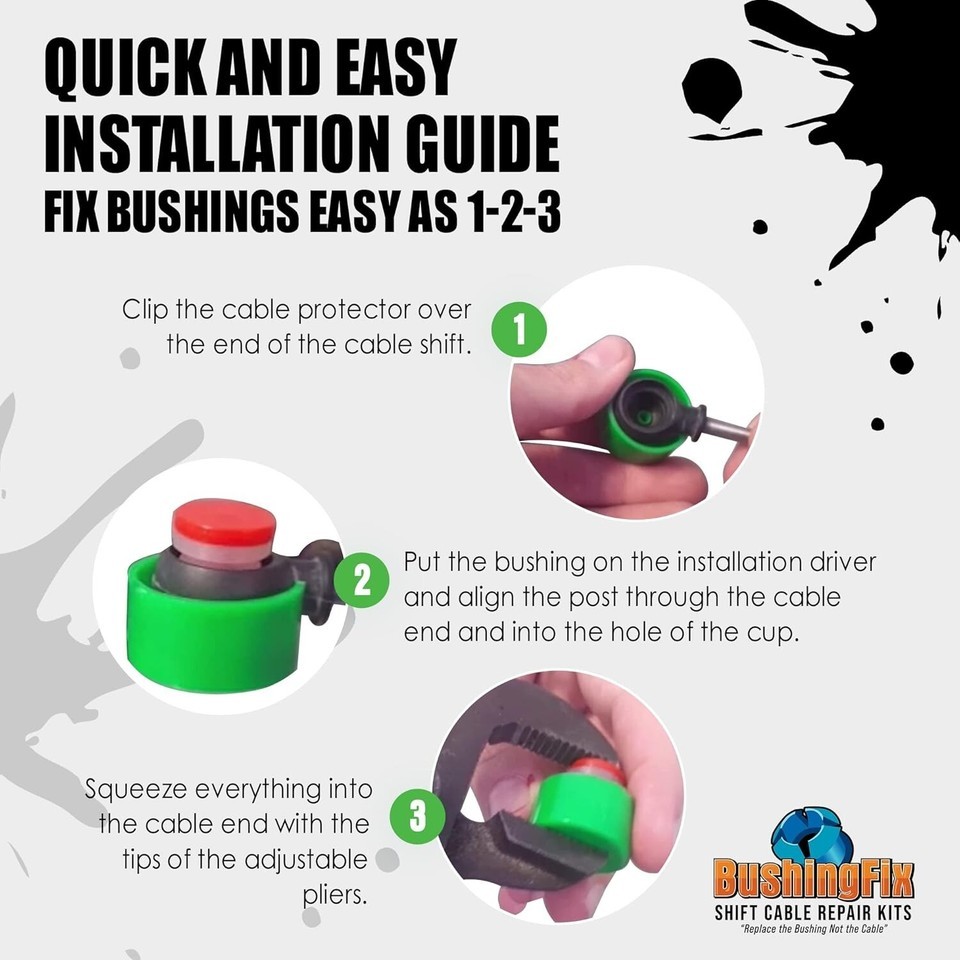 QUICK AND EASY INSTALLATION GUIDE
FIX BUSHINGS EASY AS 1-2-3

Clip the cable protector over the end of the cable shift.

1

2

Put the bushing on the installation driver and align the post through the cable end and into the hole of the cup.

Squeeze everything into the cable end with the tips of the adjustable pliers.

3

BushingFix
SHIFT CABLE REPAIR KITS
"Replace the Bushing Not the Cable"