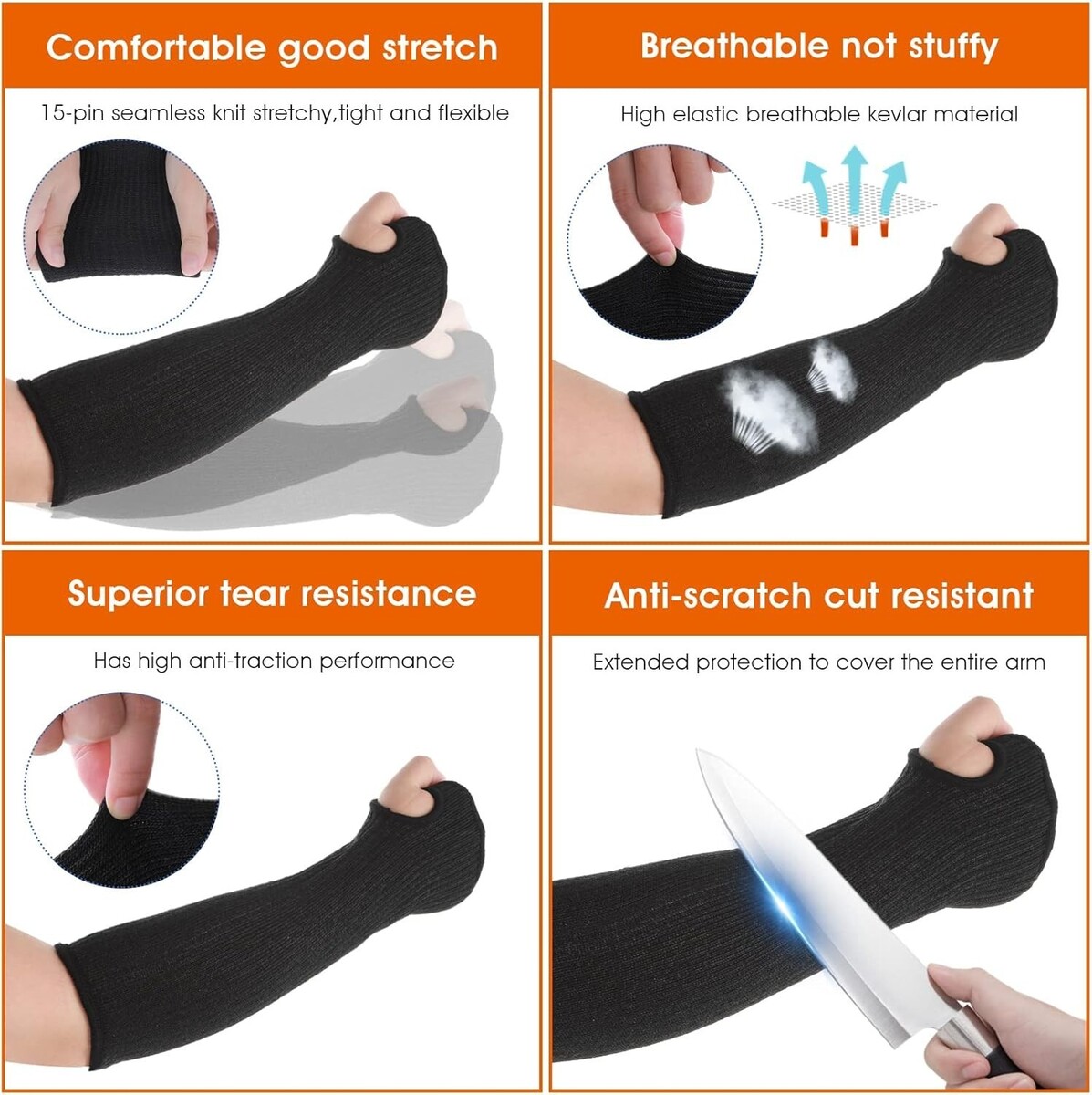 Comfortable good stretch

15-pin seamless knit stretchy,tight and flexible

Breathable not stuffy

High elastic breathable kevlar material

Superior tear resistance

Has high anti-traction performance

Anti-scratch cut resistant

Extended protection to cover the entire arm