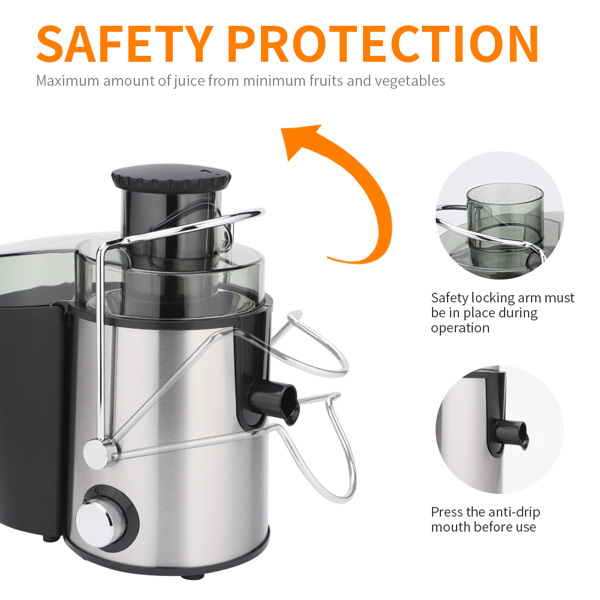 SAFETY PROTECTION

Maximum amount of juice from minimum fruits and vegetables

Safety locking arm must be in place during operation

Press the anti-drip mouth before use