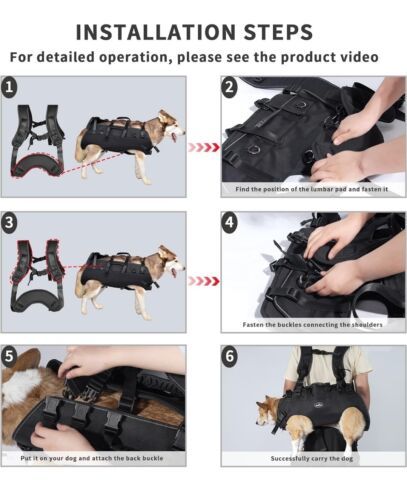 INSTALLATION STEPS

For detailed operation, please see the product video

1

2

Find the position of the lumbar pad and fasten it

3

4

Fasten the buckles connecting the shoulders

5

Put it on your dog and attach the back buckle

6

Successfully carry the dog