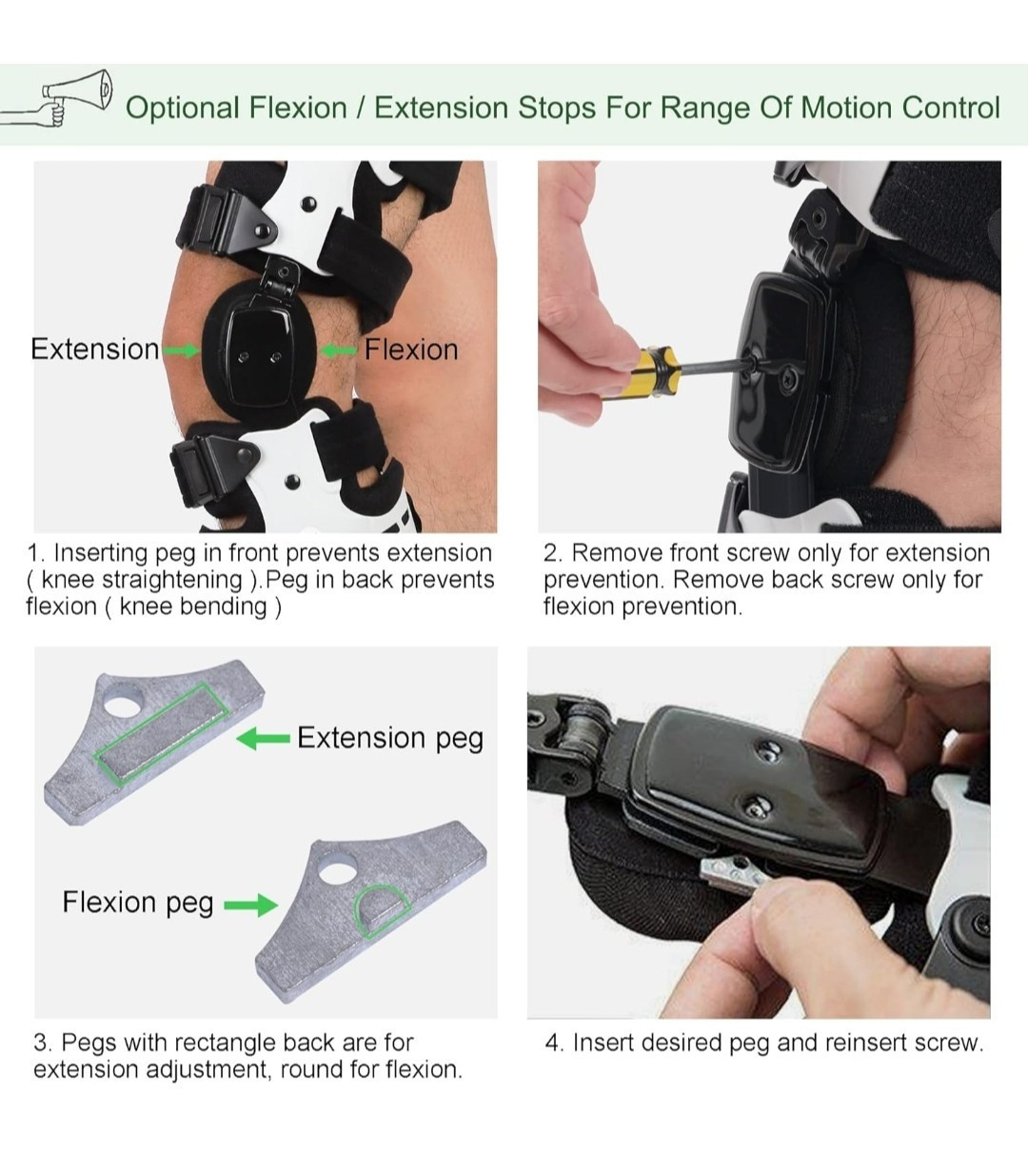 Optional Flexion / Extension Stops For Range Of Motion Control

Extension

Flexion

1. Inserting peg in front prevents extension ( knee straightening ).Peg in back prevents flexion ( knee bending )

2. Remove front screw only for extension prevention. Remove back screw only for flexion prevention.

Extension peg

Flexion peg

3. Pegs with rectangle back are for extension adjustment, round for flexion.

4. Insert desired peg and reinsert screw.