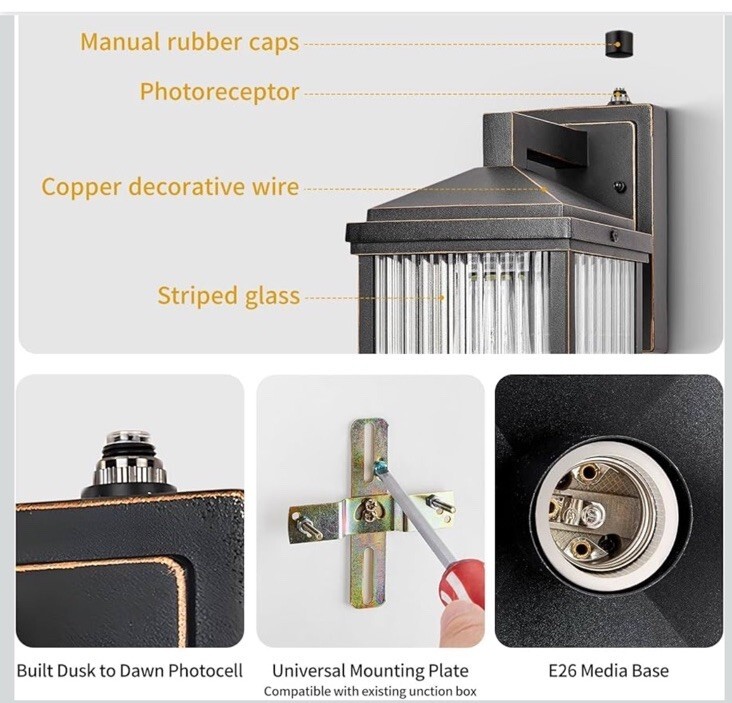 Manual rubber caps

Photoreceptor

Copper decorative wire

Striped glass

Built Dusk to Dawn Photocell

Universal Mounting Plate
Compatible with existing unction box

E26 Media Base