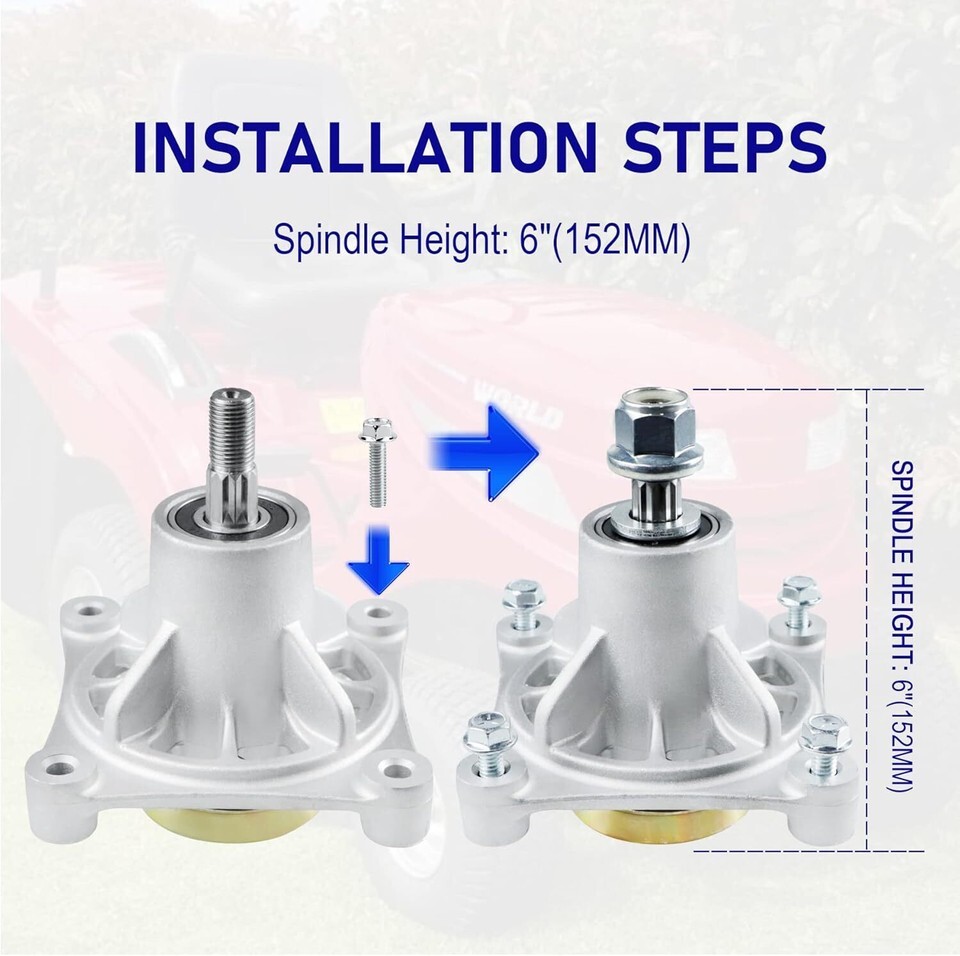 INSTALLATION STEPS

Spindle Height: 6"(152MM)

WORLD

SPINDLE HEIGHT: 6"(152MM)