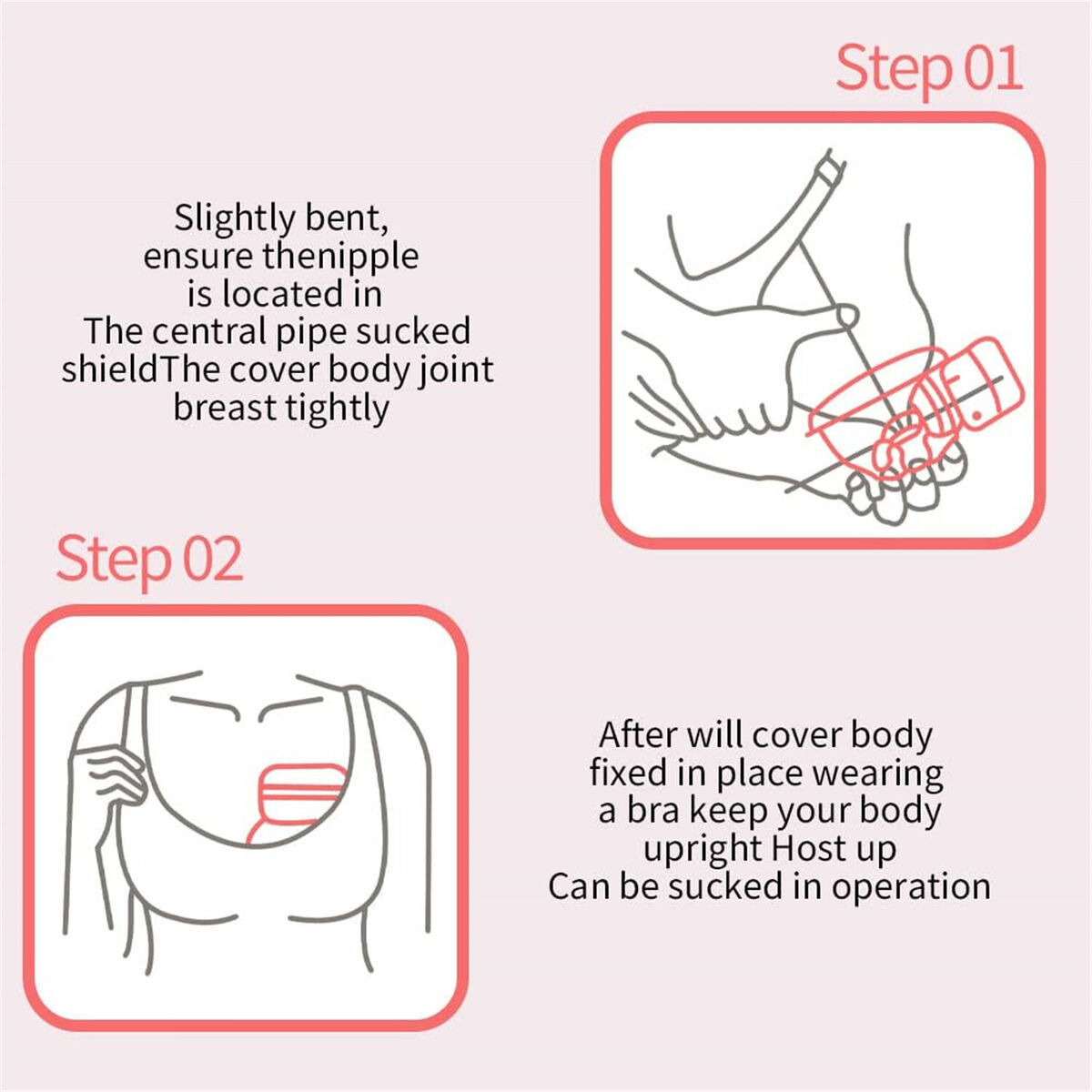 Step 01

Slightly bent, ensure thenipple is located in The central pipe sucked shieldThe cover body joint breast tightly

Step 02

After will cover body fixed in place wearing a bra keep your body upright Host up Can be sucked in operation