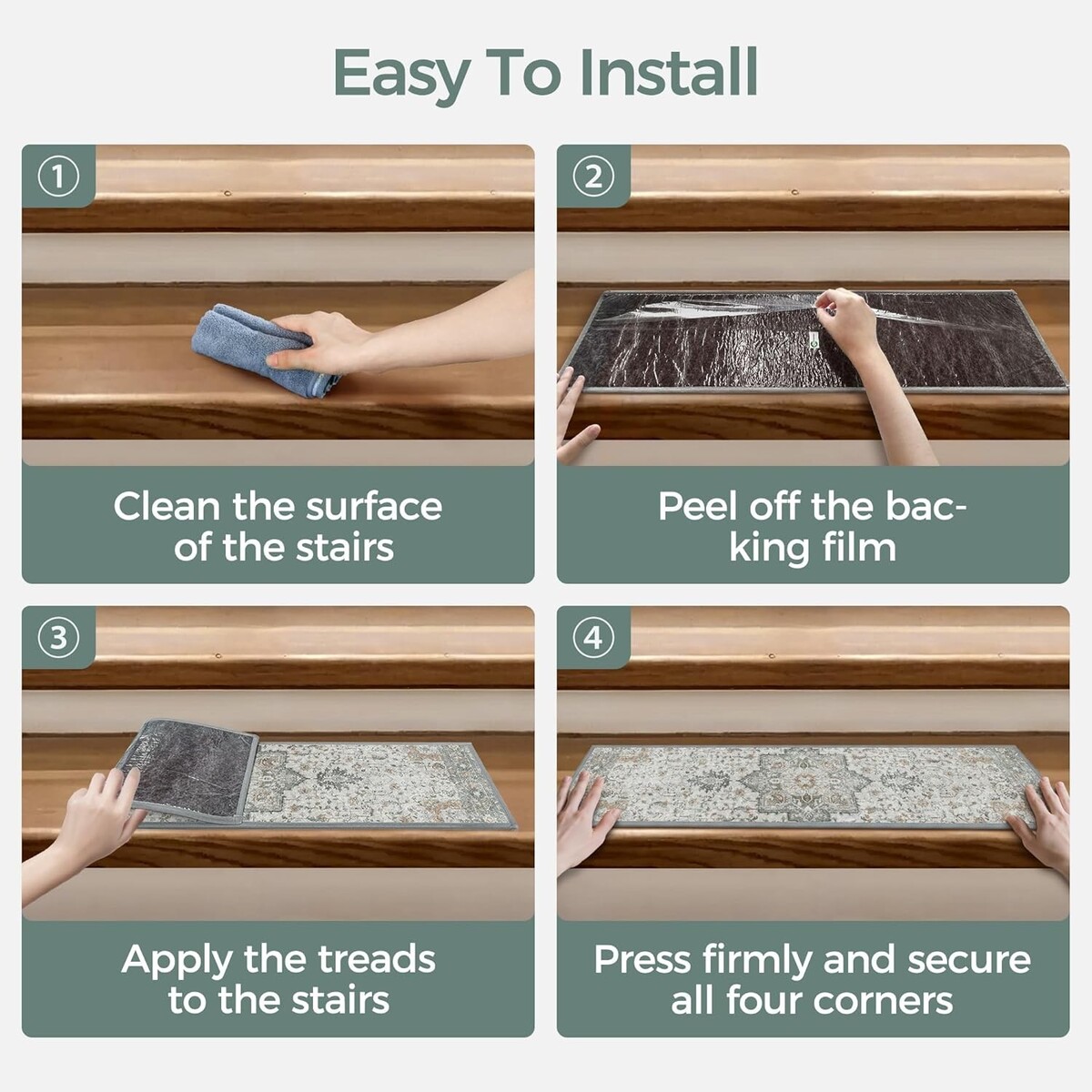 Easy To Install

①

Clean the surface of the stairs

②

Peel off the backing film

③

Apply the treads to the stairs

④

Press firmly and secure all four corners