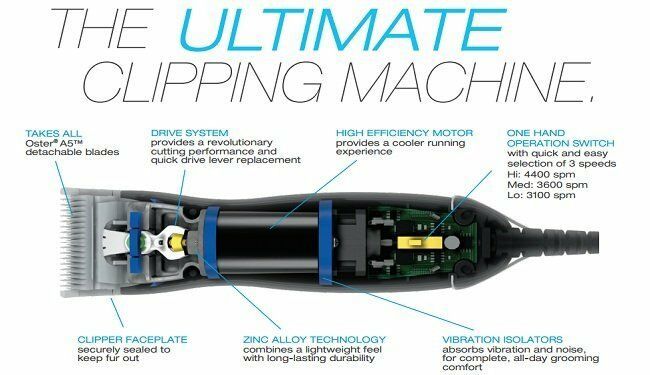 THE ULTIMATE CLIPPING MACHINE.

TAKES ALL
Oster® A5™ detachable blades

DRIVE SYSTEM
provides a revolutionary cutting performance and quick drive lever replacement

HIGH EFFICIENCY MOTOR
provides a cooler running experience

ONE HAND OPERATION SWITCH
with quick and easy selection of 3 speeds
Hi: 4400 spm
Med: 3600 spm
Lo: 3100 spm

CLIPPER FACEPLATE
securely sealed to keep fur out

ZINC ALLOY TECHNOLOGY
combines a lightweight feel with long-lasting durability

VIBRATION ISOLATORS
absorbs vibration and noise, for complete, all-day grooming comfort