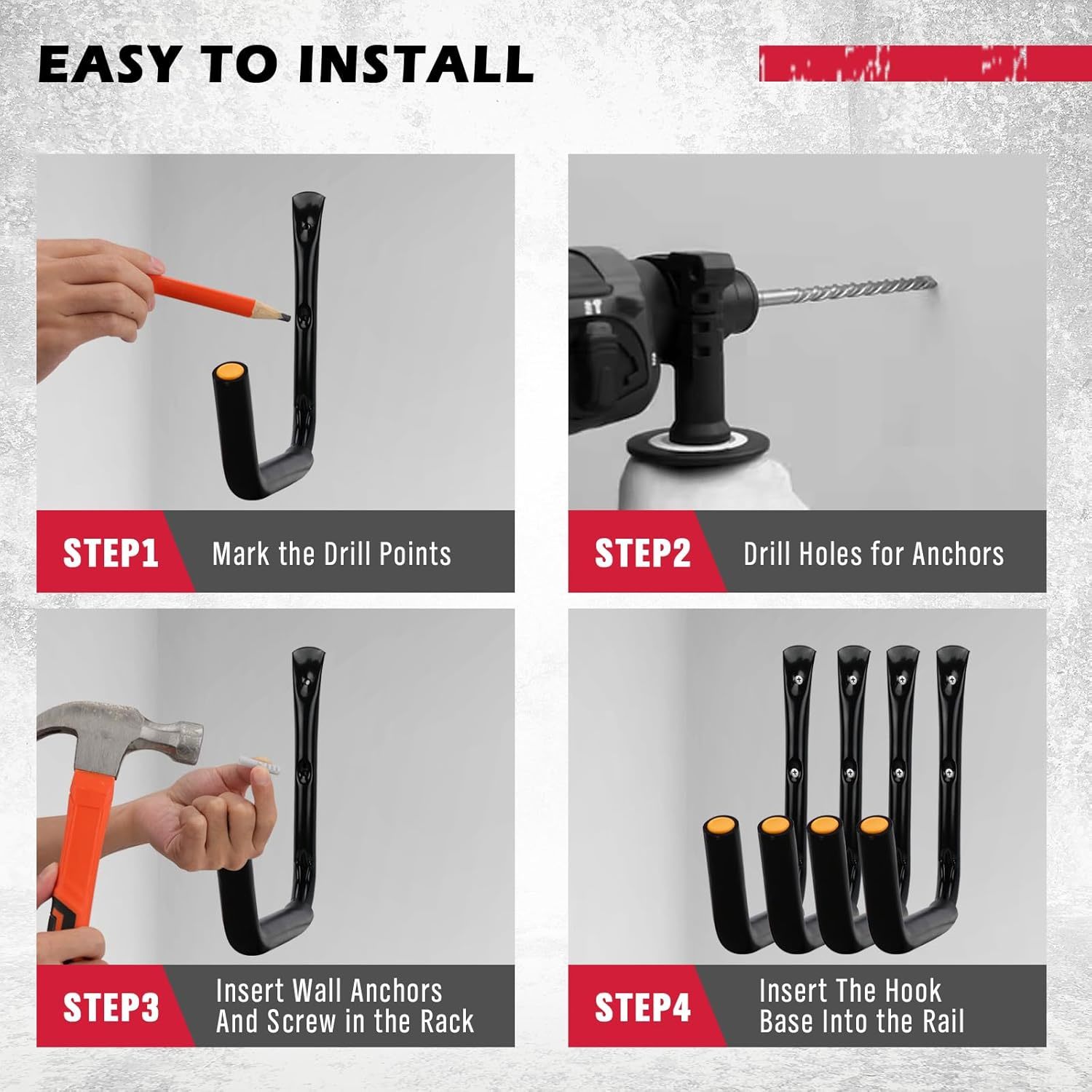 EASY TO INSTALL

STEP1 Mark the Drill Points

STEP2 Drill Holes for Anchors

STEP3 Insert Wall Anchors And Screw in the Rack

STEP4 Insert The Hook Base Into the Rail