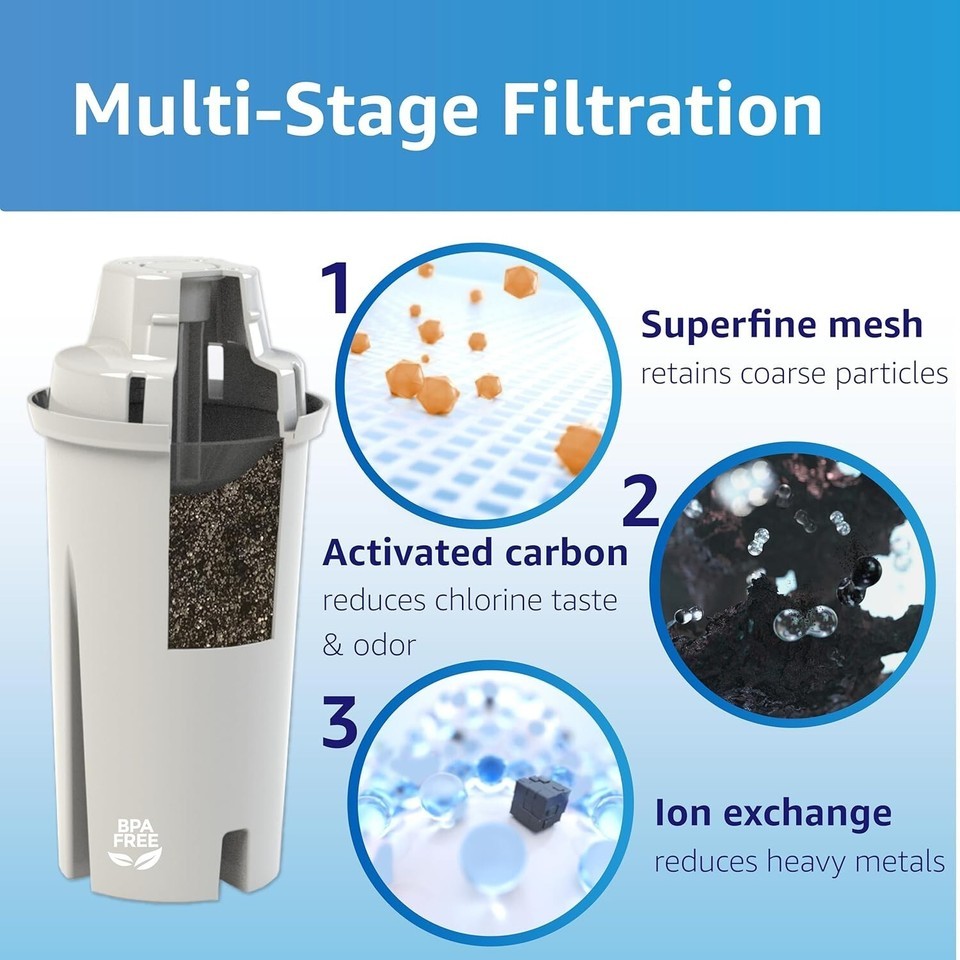 Multi-Stage Filtration

1

Superfine mesh
retains coarse particles

2

Activated carbon
reduces chlorine taste & odor

3

Ion exchange
reduces heavy metals

BPA FREE