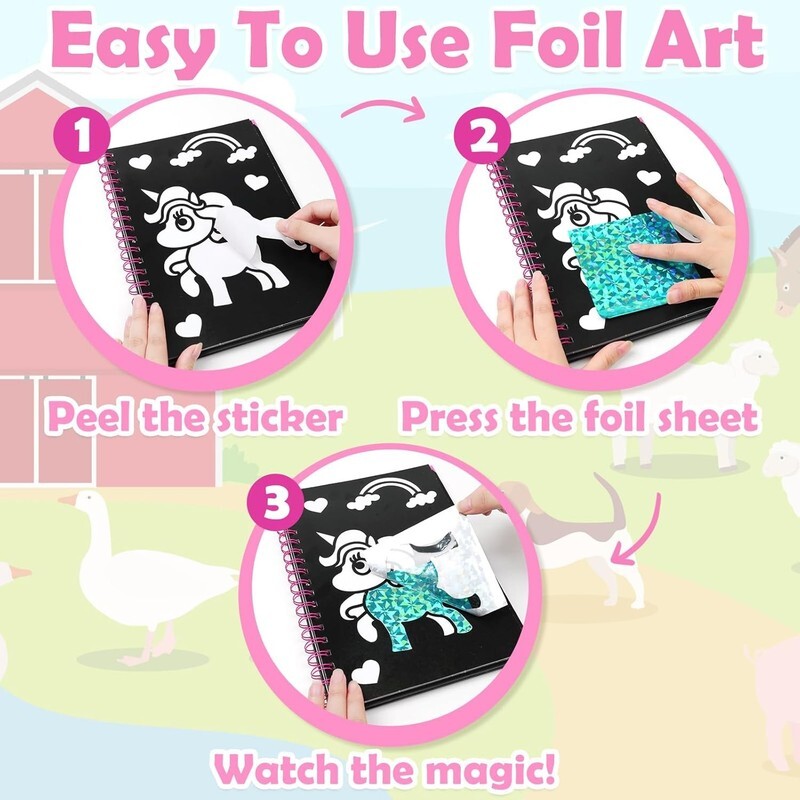 Easy To Use Foil Art

1

Peel the sticker

2

Press the foil sheet

3

Watch the magic!