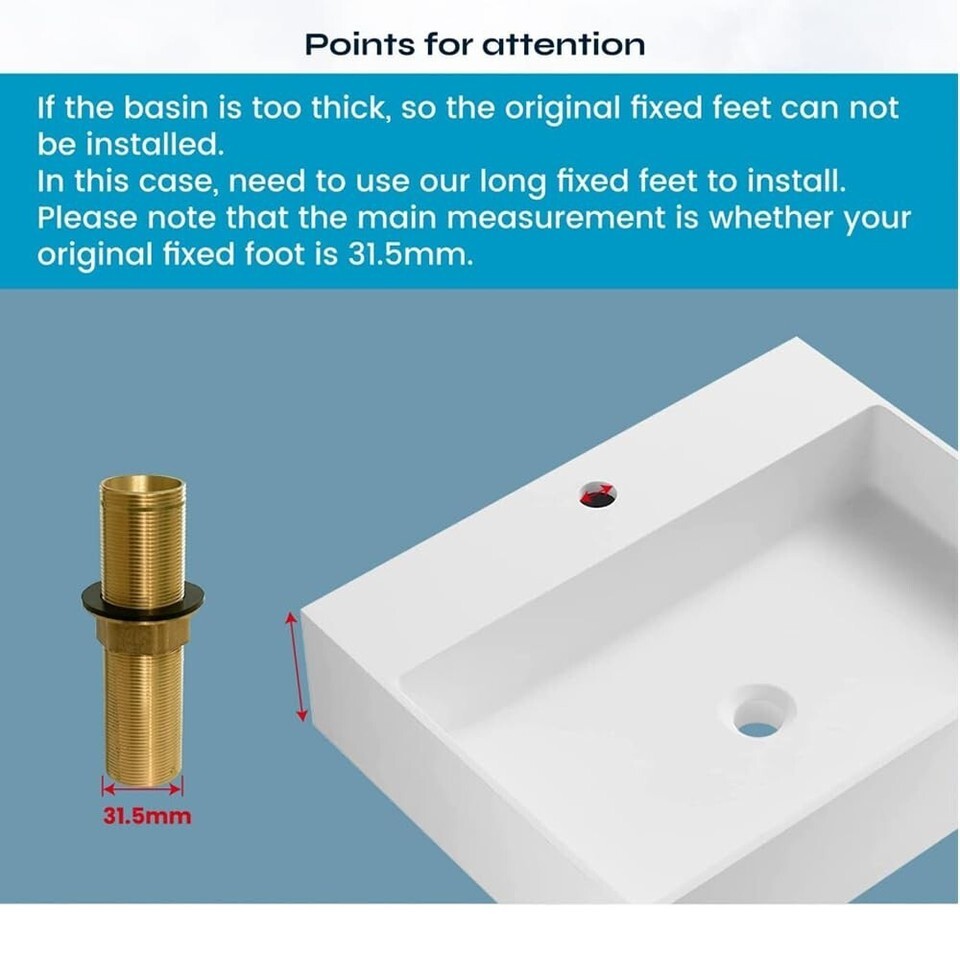 Points for attention

If the basin is too thick, so the original fixed feet can not be installed.
In this case, need to use our long fixed feet to install.
Please note that the main measurement is whether your original fixed foot is 31.5mm.

31.5mm