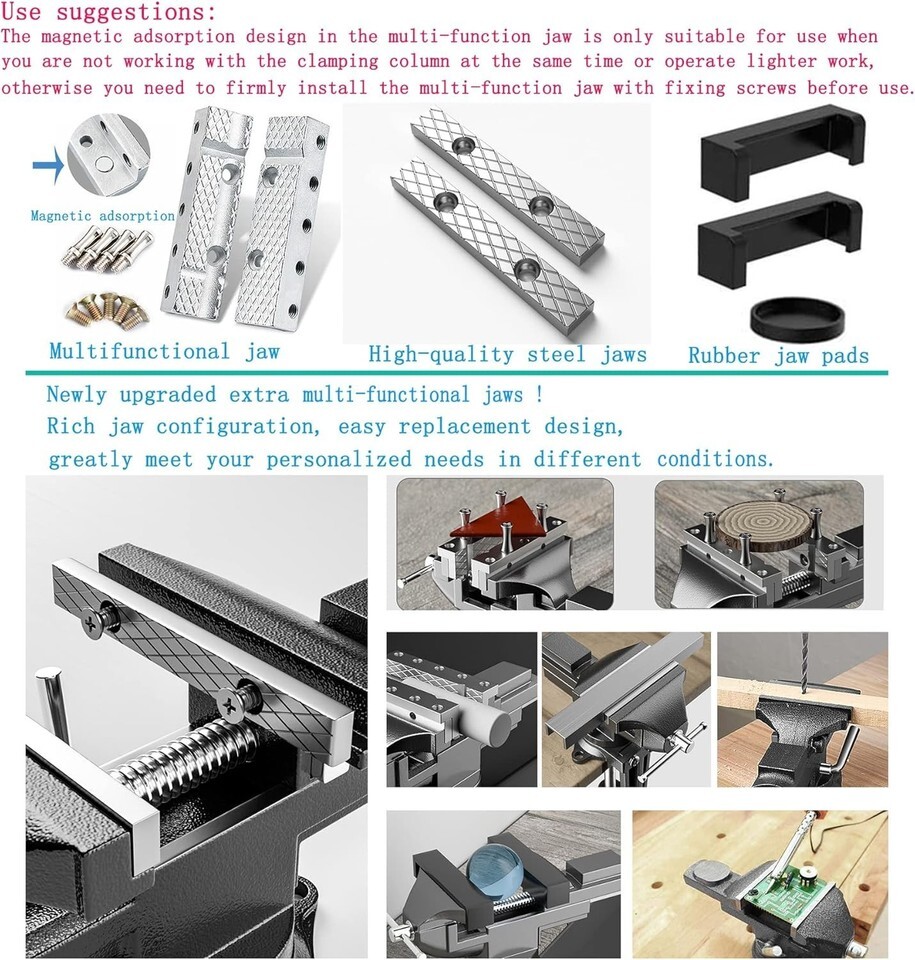 Use suggestions:
The magnetic adsorption design in the multi-function jaw is only suitable for use when you are not working with the clamping column at the same time or operate lighter work, otherwise you need to firmly install the multi-function jaw with fixing screws before use.

Magnetic adsorption

Multifunctional jaw

High-quality steel jaws

Rubber jaw pads

Newly upgraded extra multi-functional jaws !
Rich jaw configuration, easy replacement design,
greatly meet your personalized needs in different conditions.