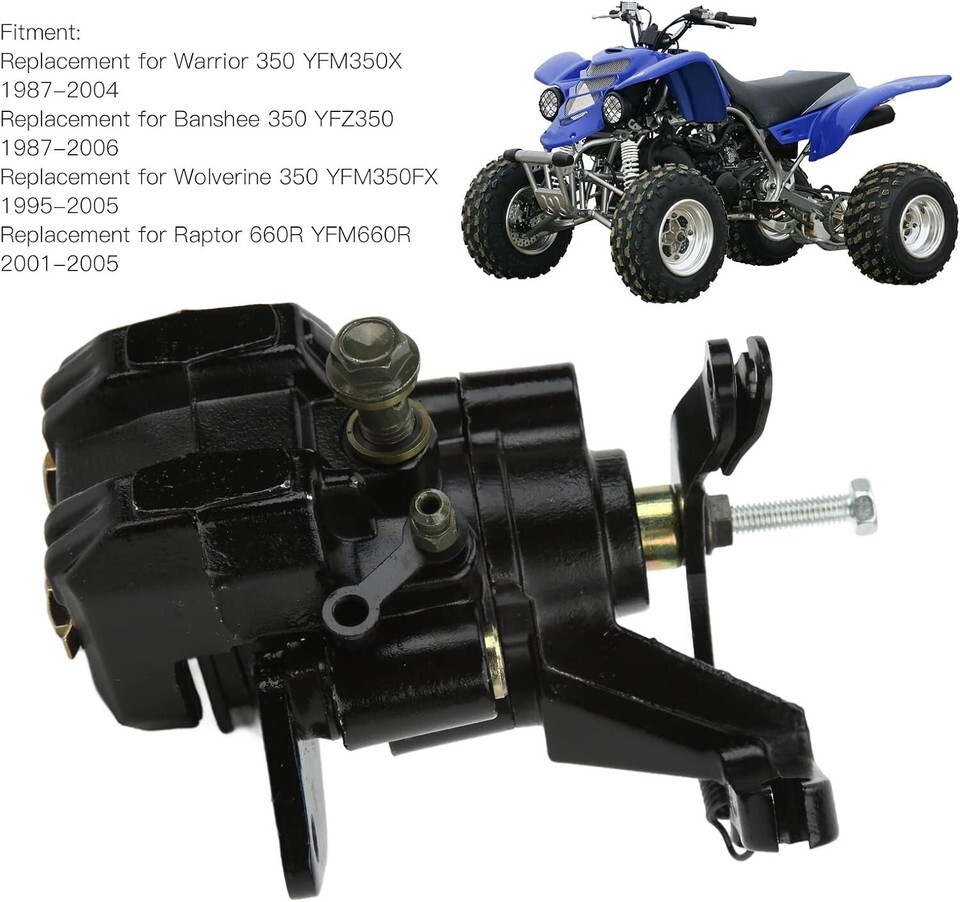 Fitment:
Replacement for Warrior 350 YFM350X 1987–2004
Replacement for Banshee 350 YFZ350 1987–2006
Replacement for Wolverine 350 YFM350FX 1995–2005
Replacement for Raptor 660R YFM660R 2001–2005