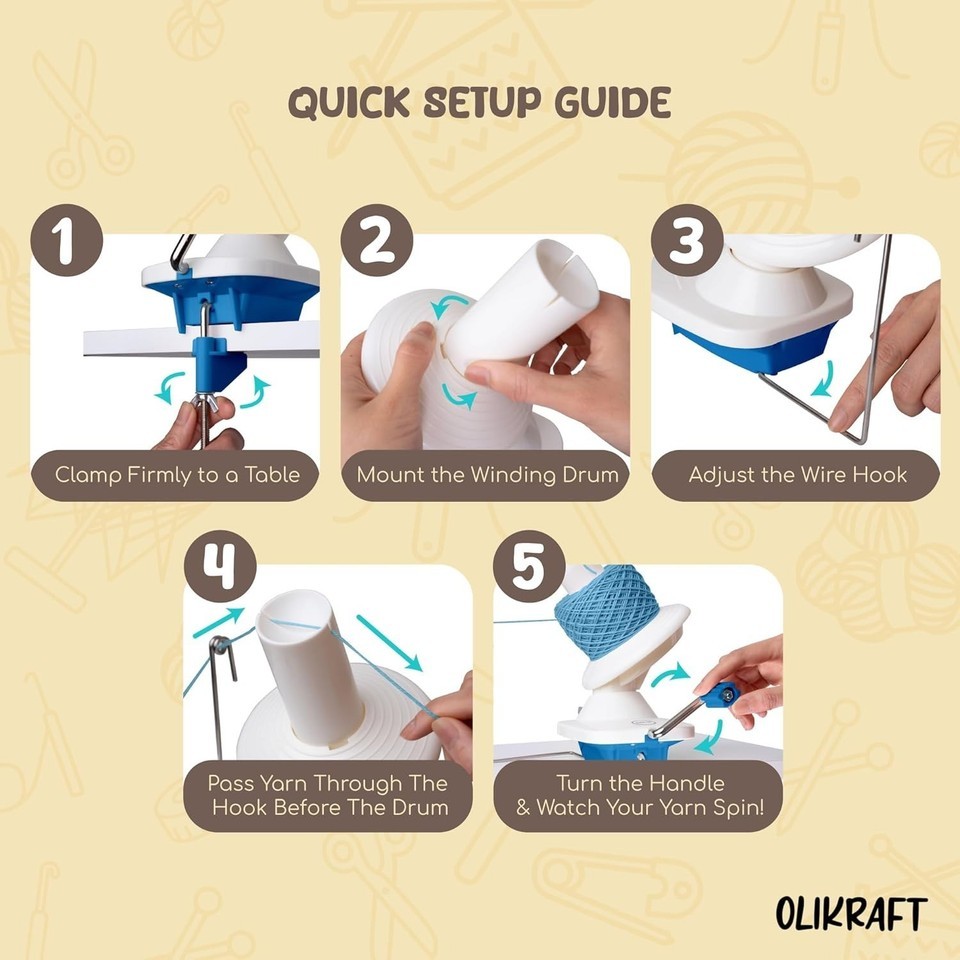 QUICK SETUP GUIDE

1
Clamp Firmly to a Table

2
Mount the Winding Drum

3
Adjust the Wire Hook

4
Pass Yarn Through The Hook Before The Drum

5
Turn the Handle & Watch Your Yarn Spin!

OLIKRAFT