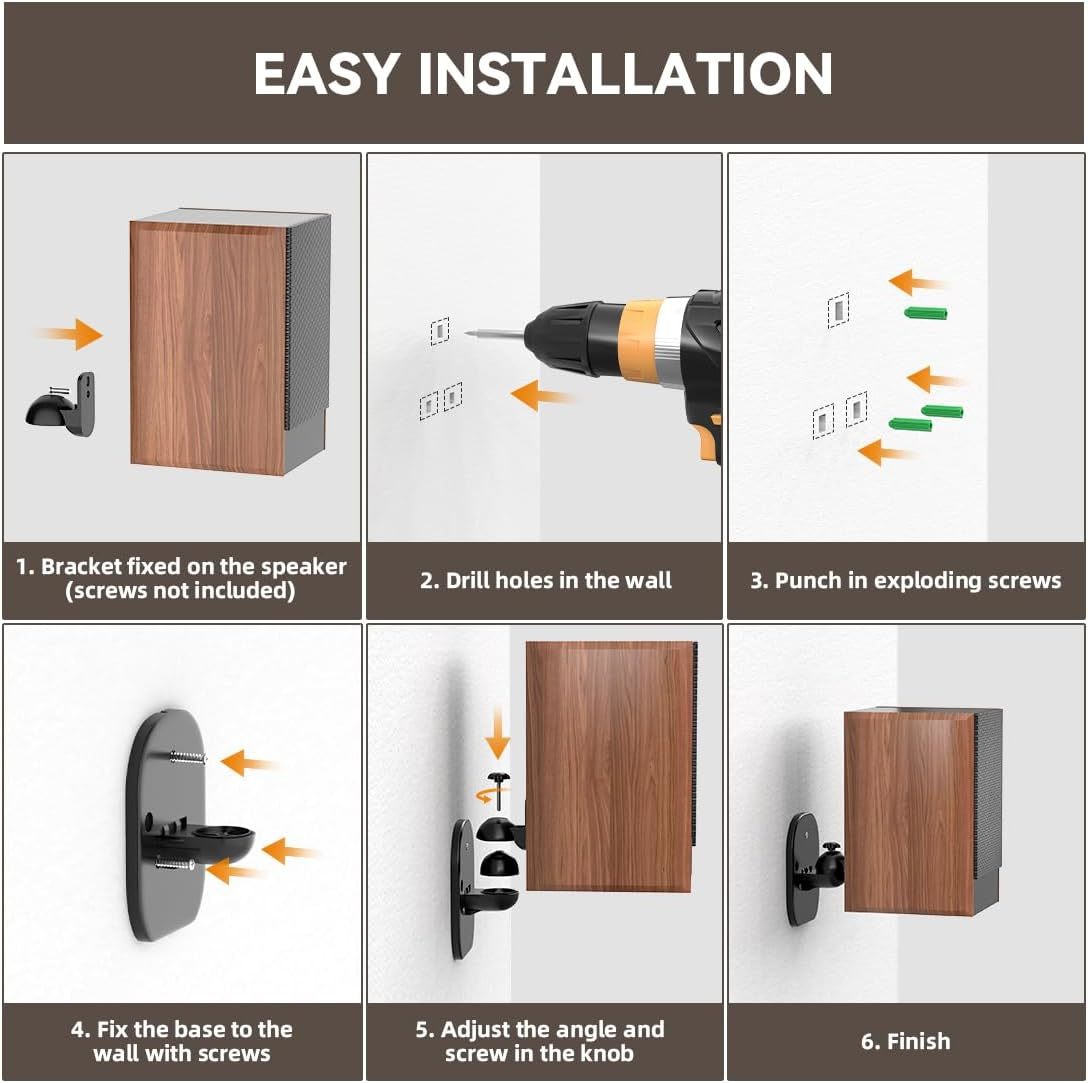 EASY INSTALLATION

1. Bracket fixed on the speaker (screws not included)

2. Drill holes in the wall

3. Punch in exploding screws

4. Fix the base to the wall with screws

5. Adjust the angle and screw in the knob

6. Finish