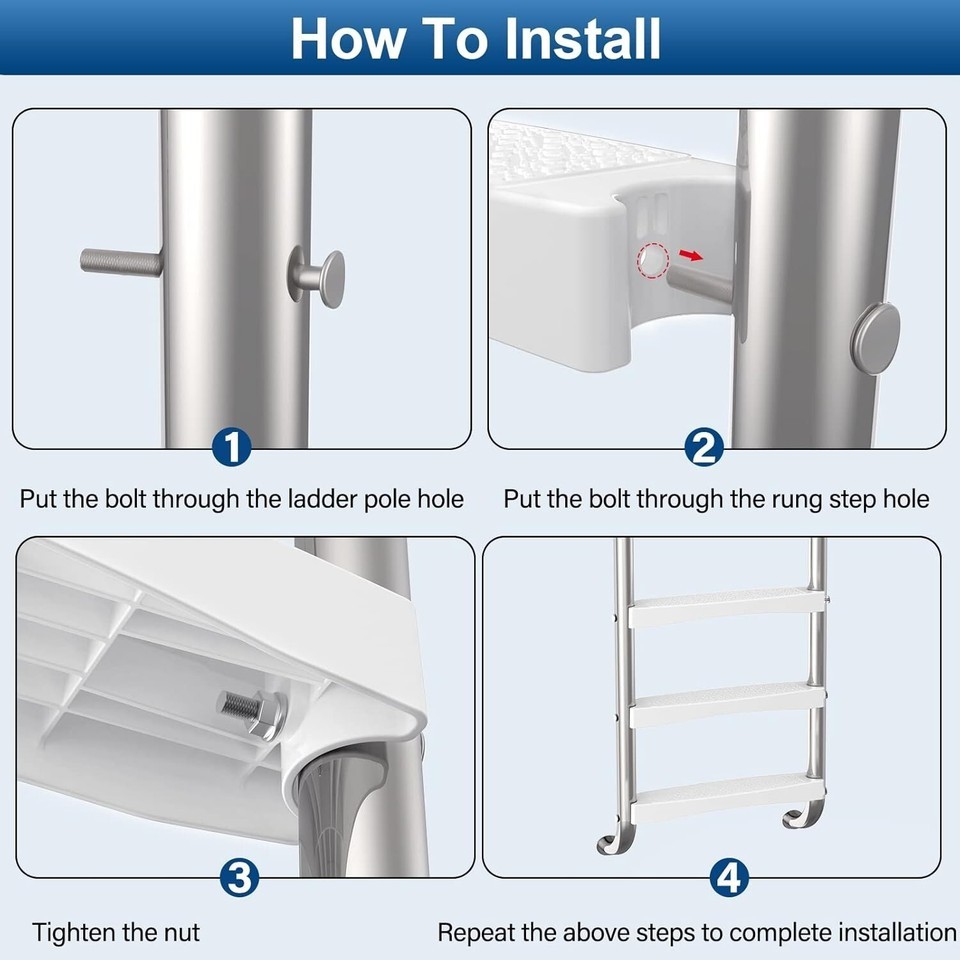 How To Install

1

Put the bolt through the ladder pole hole

2

Put the bolt through the rung step hole

3

Tighten the nut

4

Repeat the above steps to complete installation