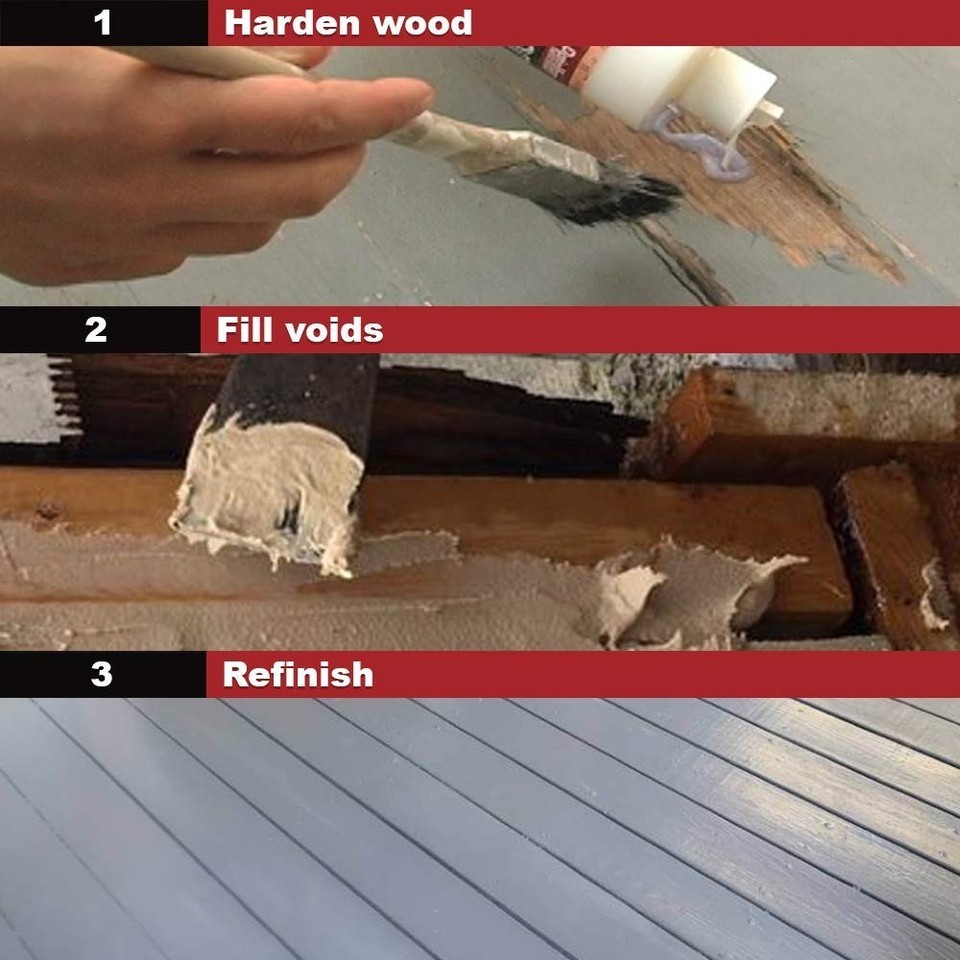 1 Harden wood

2 Fill voids

3 Refinish