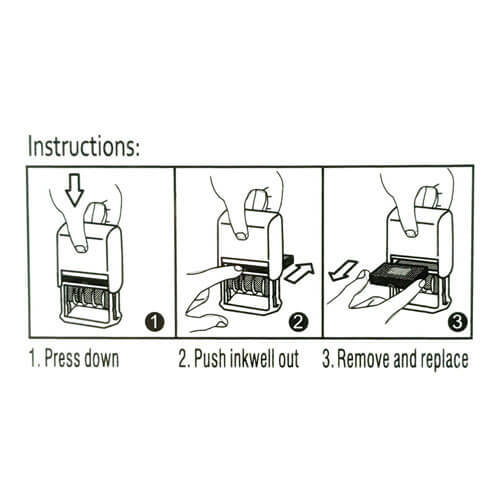 Instructions:

1

2

3

1. Press down

2. Push inkwell out

3. Remove and replace