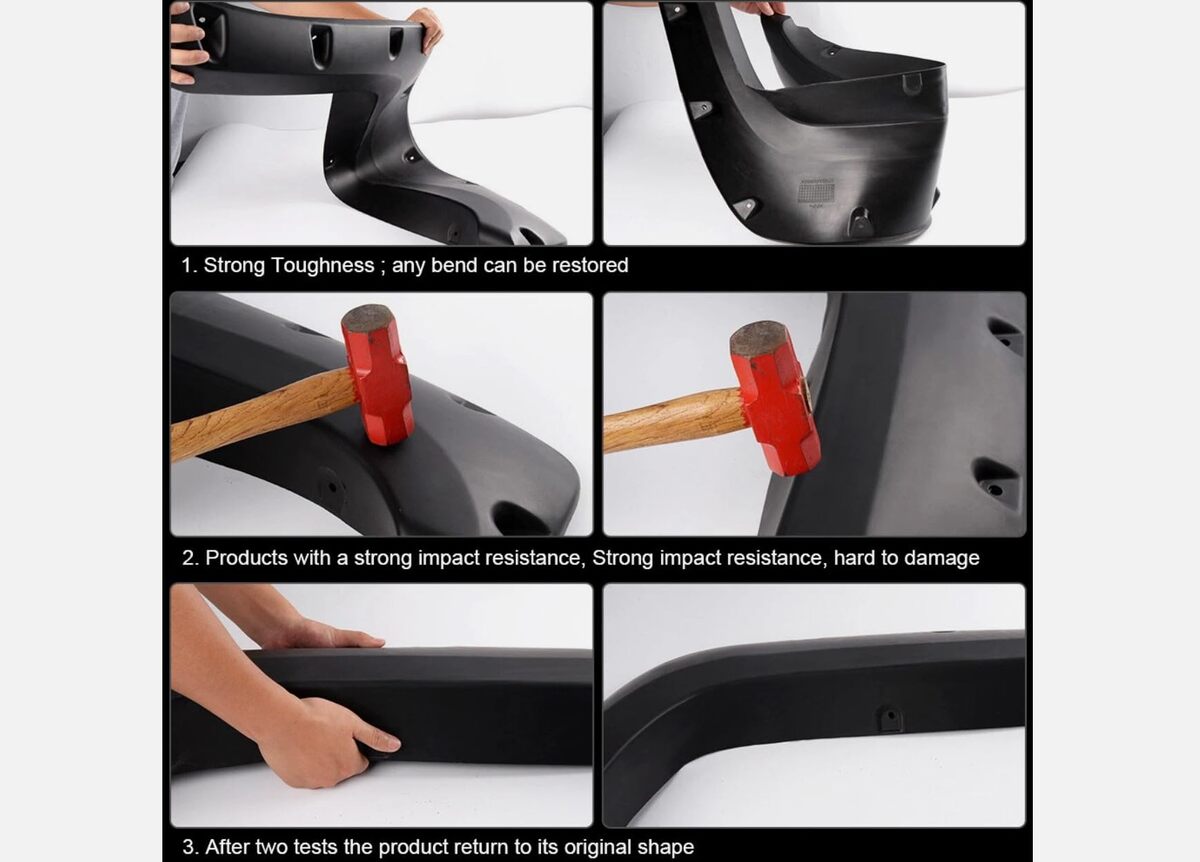 1. Strong Toughness ; any bend can be restored

2. Products with a strong impact resistance, Strong impact resistance, hard to damage

3. After two tests the product return to its original shape