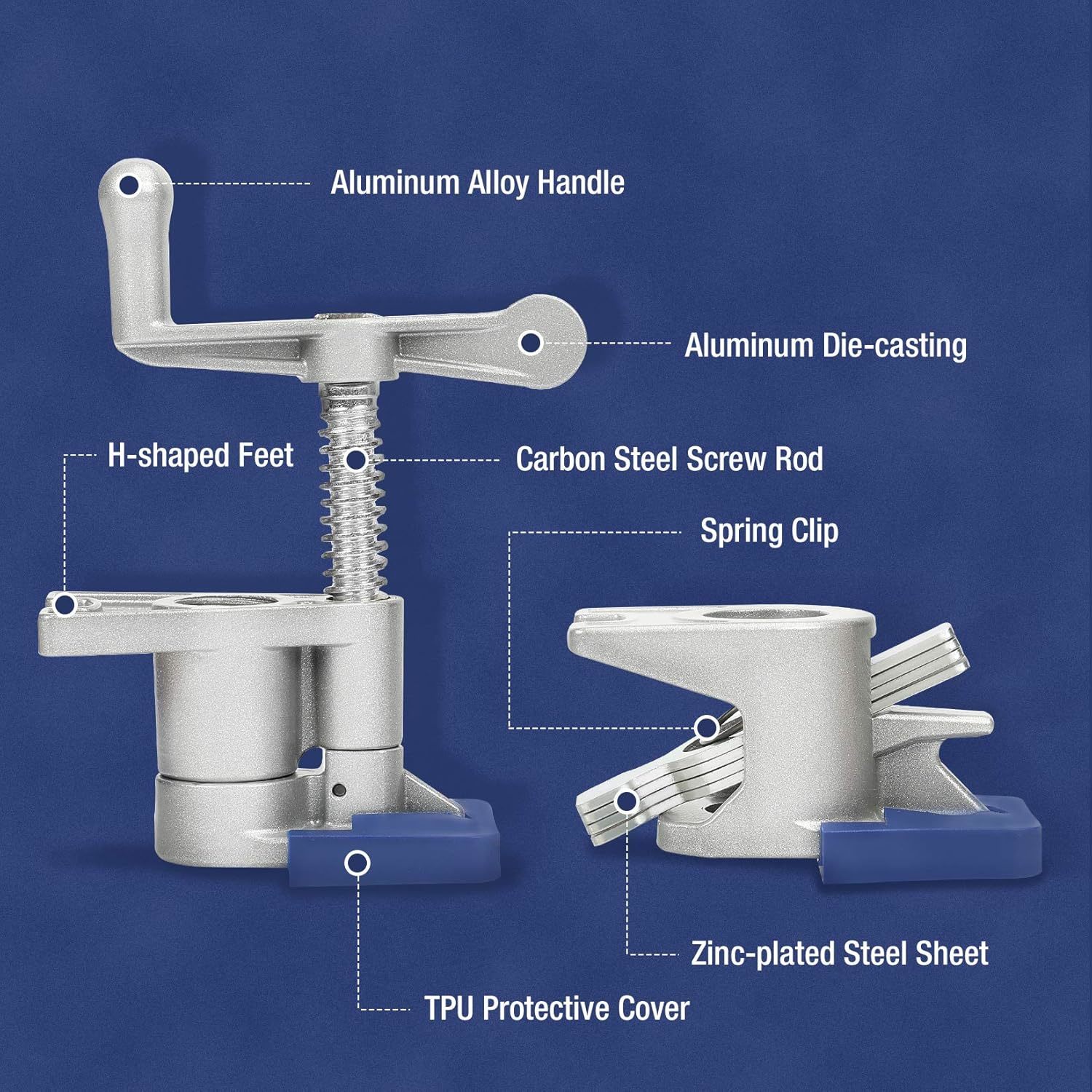 Aluminum Alloy Handle

Aluminum Die-casting

H-shaped Feet

Carbon Steel Screw Rod

Spring Clip

Zinc-plated Steel Sheet

TPU Protective Cover