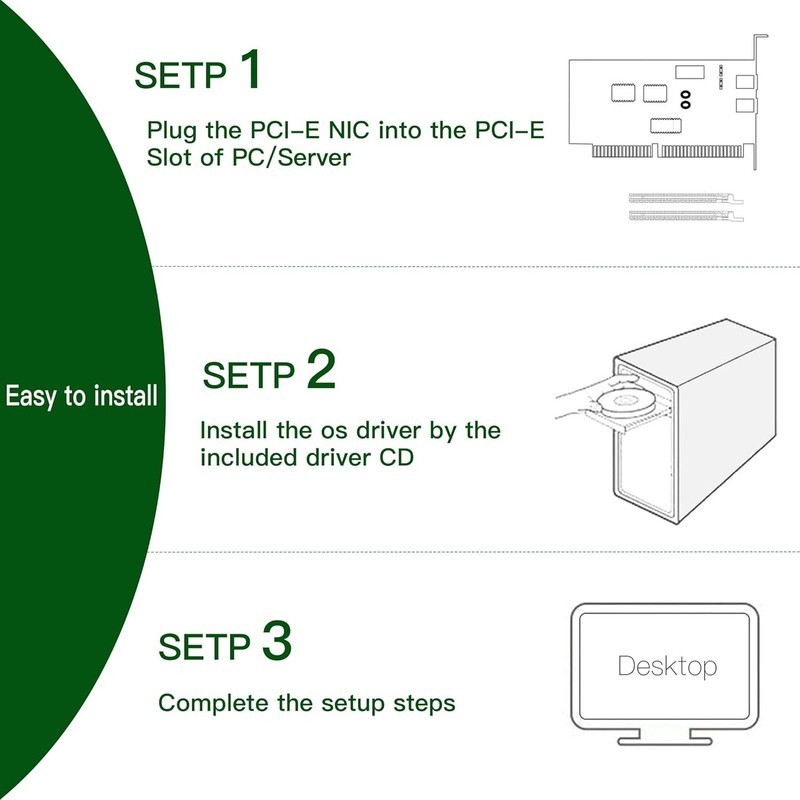 Easy to install

SETP 1

Plug the PCI-E NIC into the PCI-E Slot of PC/Server

SETP 2

Install the os driver by the included driver CD

SETP 3

Complete the setup steps

Desktop