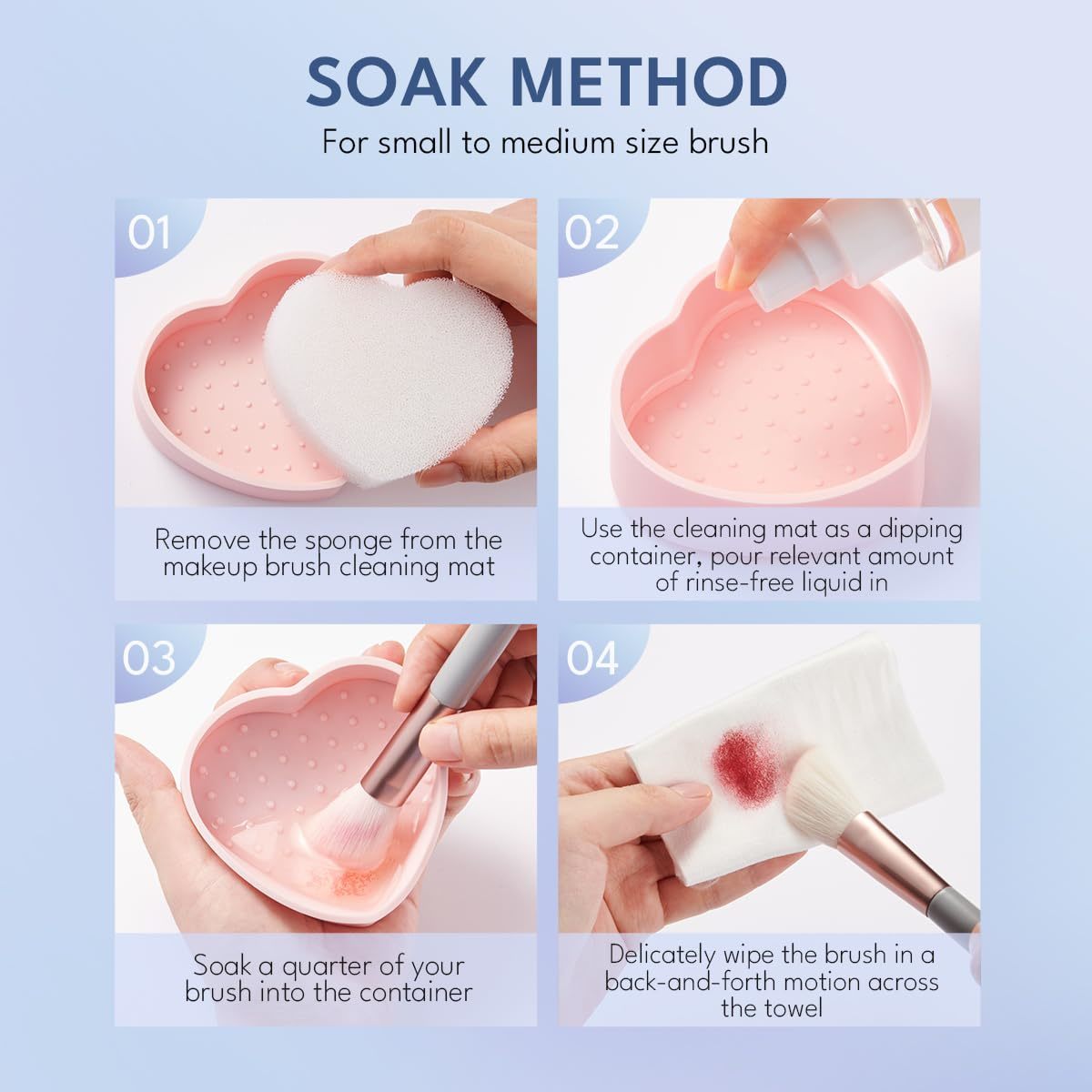 SOAK METHOD

For small to medium size brush

01

Remove the sponge from the makeup brush cleaning mat

02

Use the cleaning mat as a dipping container, pour relevant amount of rinse-free liquid in

03

Soak a quarter of your brush into the container

04

Delicately wipe the brush in a back-and-forth motion across the towel