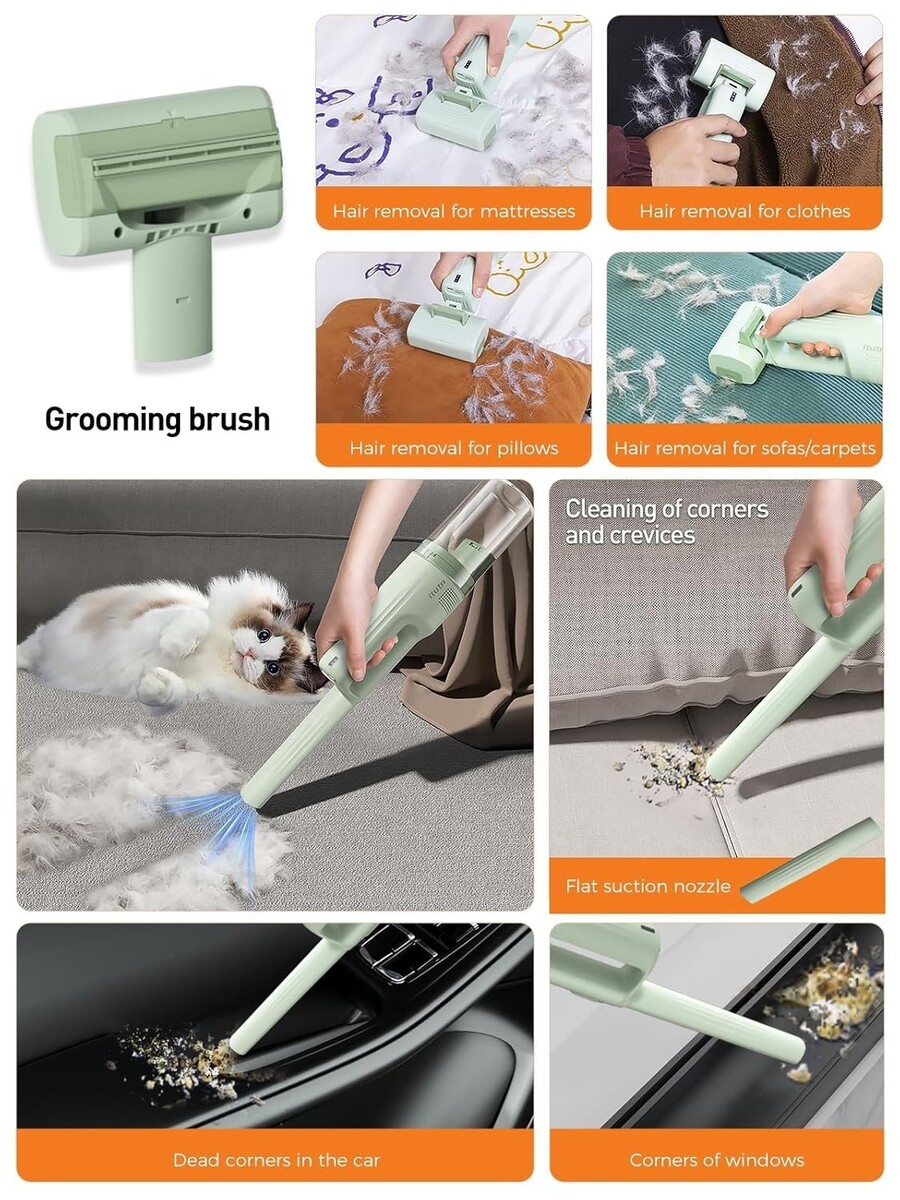 Grooming brush

Hair removal for mattresses

Hair removal for clothes

Hair removal for pillows

Hair removal for sofas/carpets

Cleaning of corners and crevices

Flat suction nozzle

Dead corners in the car

Corners of windows