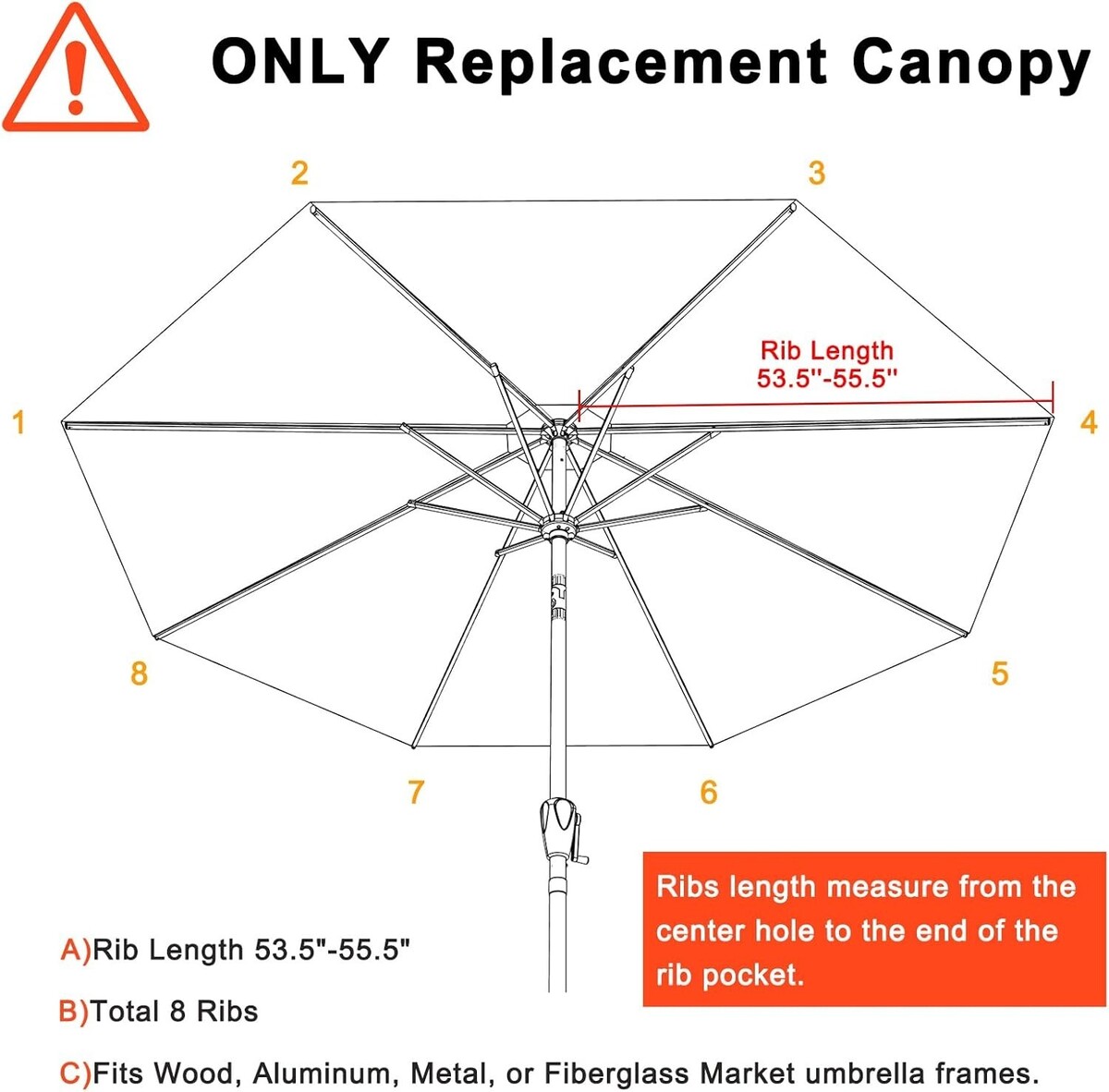 ONLY Replacement Canopy

2

3

Rib Length
53.5''-55.5''

1

4

8

5

7

6

Ribs length measure from the center hole to the end of the rib pocket.

A)Rib Length 53.5"-55.5"

B)Total 8 Ribs

C)Fits Wood, Aluminum, Metal, or Fiberglass Market umbrella frames.