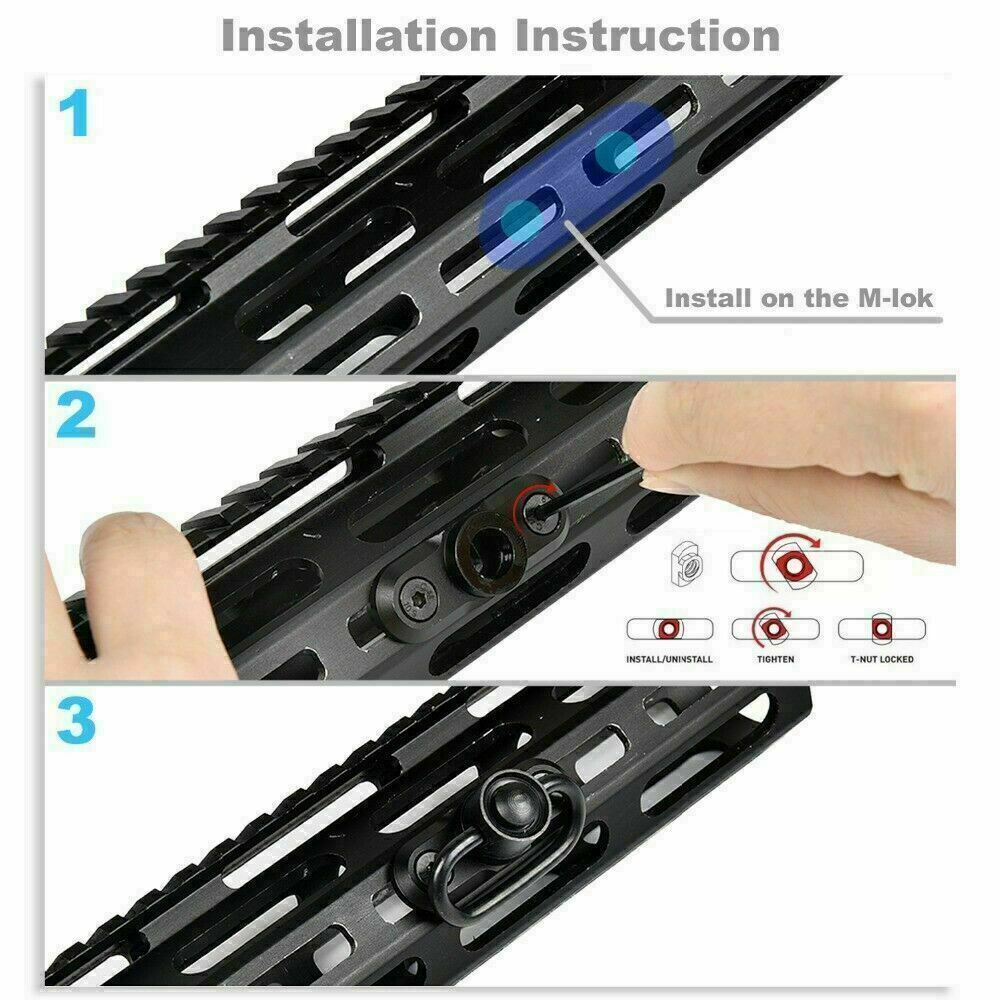 Installation Instruction

1

Install on the M-lok

2

INSTALL/UNINSTALL

TIGHTEN

T-NUT LOCKED

3