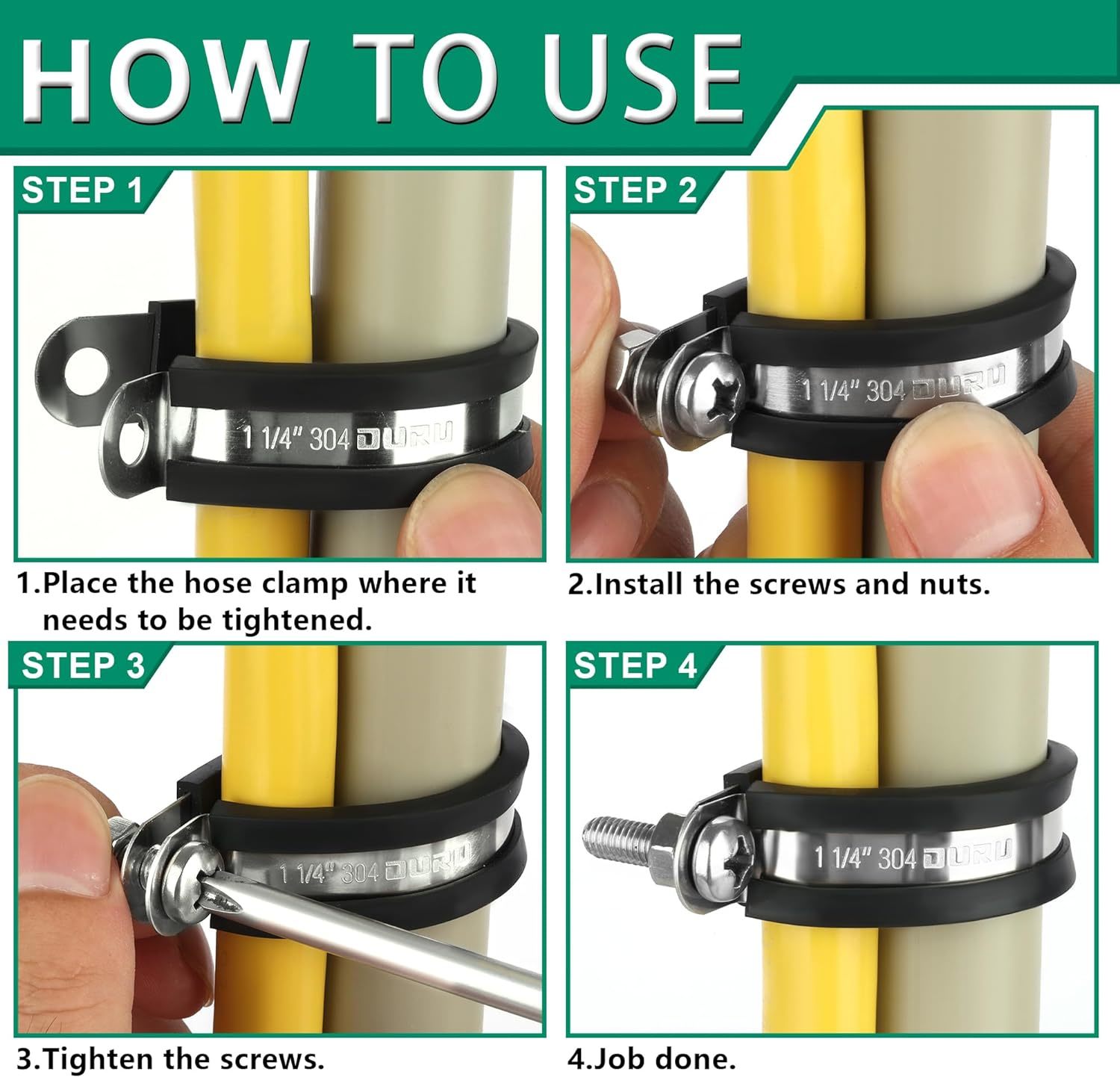 HOW TO USE

STEP 1

1 1/4" 304 DURU

1.Place the hose clamp where it needs to be tightened.

STEP 2

1 1/4" 304 DURU

2.Install the screws and nuts.

STEP 3

1 1/4" 304 DURU

3.Tighten the screws.

STEP 4

1 1/4" 304 DURU

4.Job done.