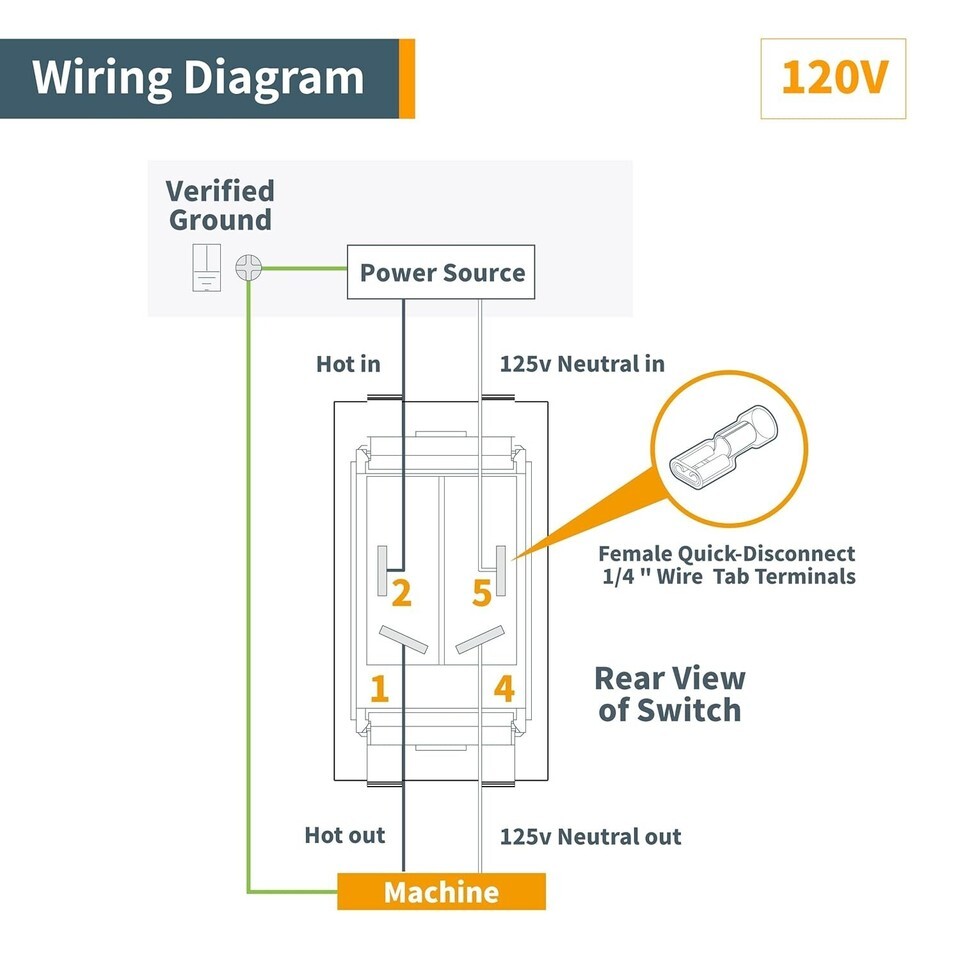 Wiring Diagram

120V

Verified Ground

Power Source

Hot in

125v Neutral in

Female Quick-Disconnect 1/4 " Wire Tab Terminals

2

5

1

4

Rear View of Switch

Hot out

125v Neutral out

Machine