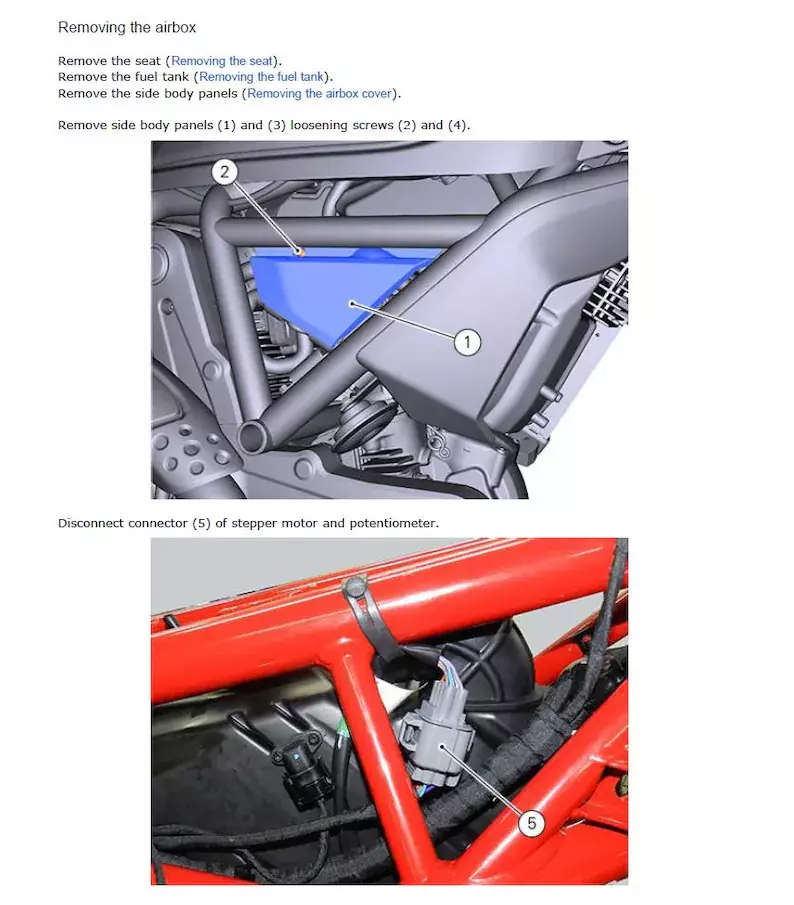 Removing the airbox

Remove the seat (Removing the seat).
Remove the fuel tank (Removing the fuel tank).
Remove the side body panels (Removing the airbox cover).

Remove side body panels (1) and (3) loosening screws (2) and (4).

2

1

Disconnect connector (5) of stepper motor and potentiometer.

5