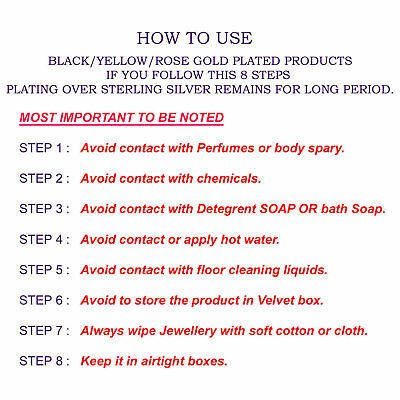 HOW TO USE

BLACK/YELLOW/ROSE GOLD PLATED PRODUCTS
IF YOU FOLLOW THIS 8 STEPS
PLATING OVER STERLING SILVER REMAINS FOR LONG PERIOD.

MOST IMPORTANT TO BE NOTED

STEP 1 : Avoid contact with Perfumes or body spary.

STEP 2 : Avoid contact with chemicals.

STEP 3 : Avoid contact with Detegrent SOAP OR bath Soap.

STEP 4 : Avoid contact or apply hot water.

STEP 5 : Avoid contact with floor cleaning liquids.

STEP 6 : Avoid to store the product in Velvet box.

STEP 7 : Always wipe Jewellery with soft cotton or cloth.

STEP 8 : Keep it in airtight boxes.