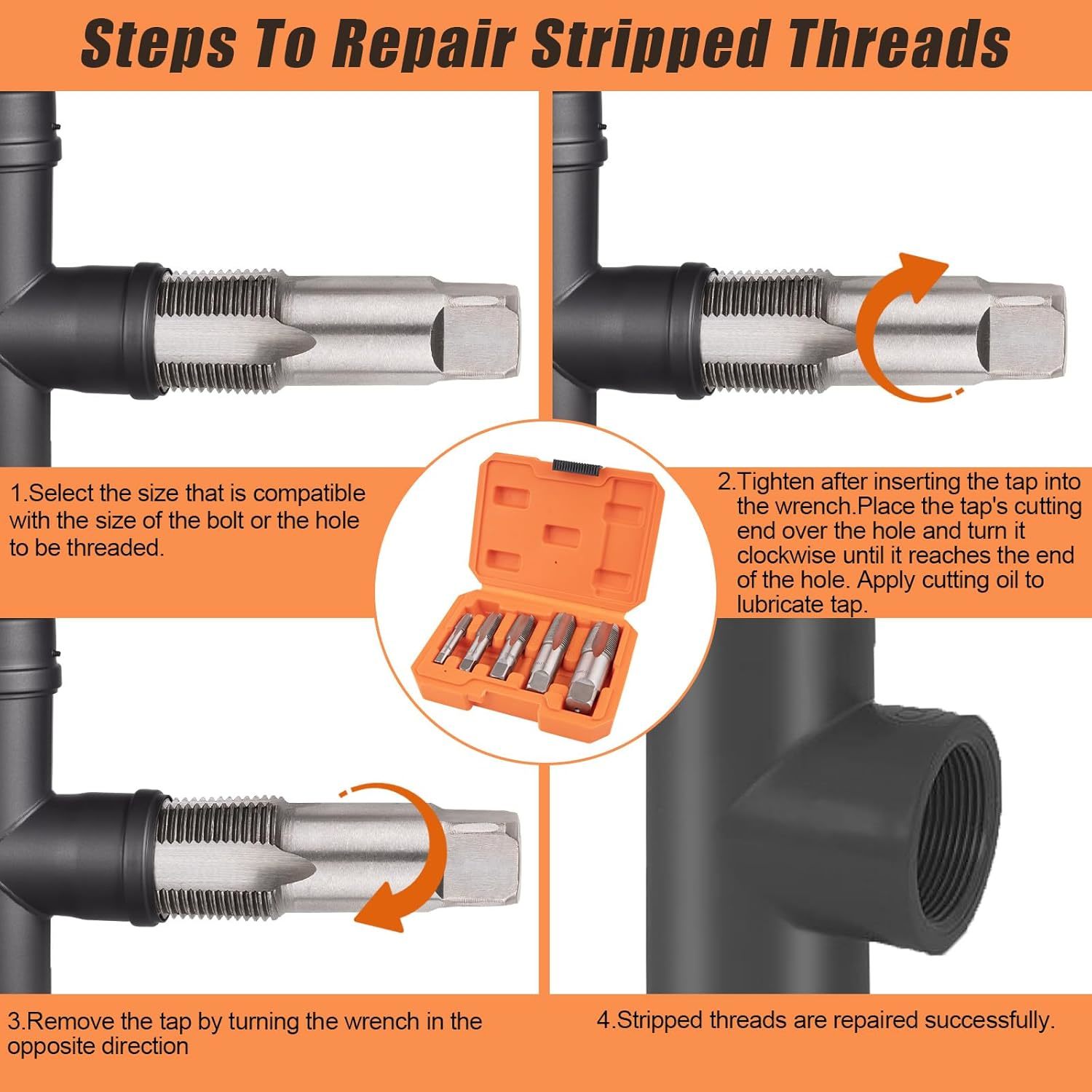 Steps To Repair Stripped Threads

1.Select the size that is compatible with the size of the bolt or the hole to be threaded.

2.Tighten after inserting the tap into the wrench.Place the tap's cutting end over the hole and turn it clockwise until it reaches the end of the hole. Apply cutting oil to lubricate tap.

3.Remove the tap by turning the wrench in the opposite direction

4.Stripped threads are repaired successfully.