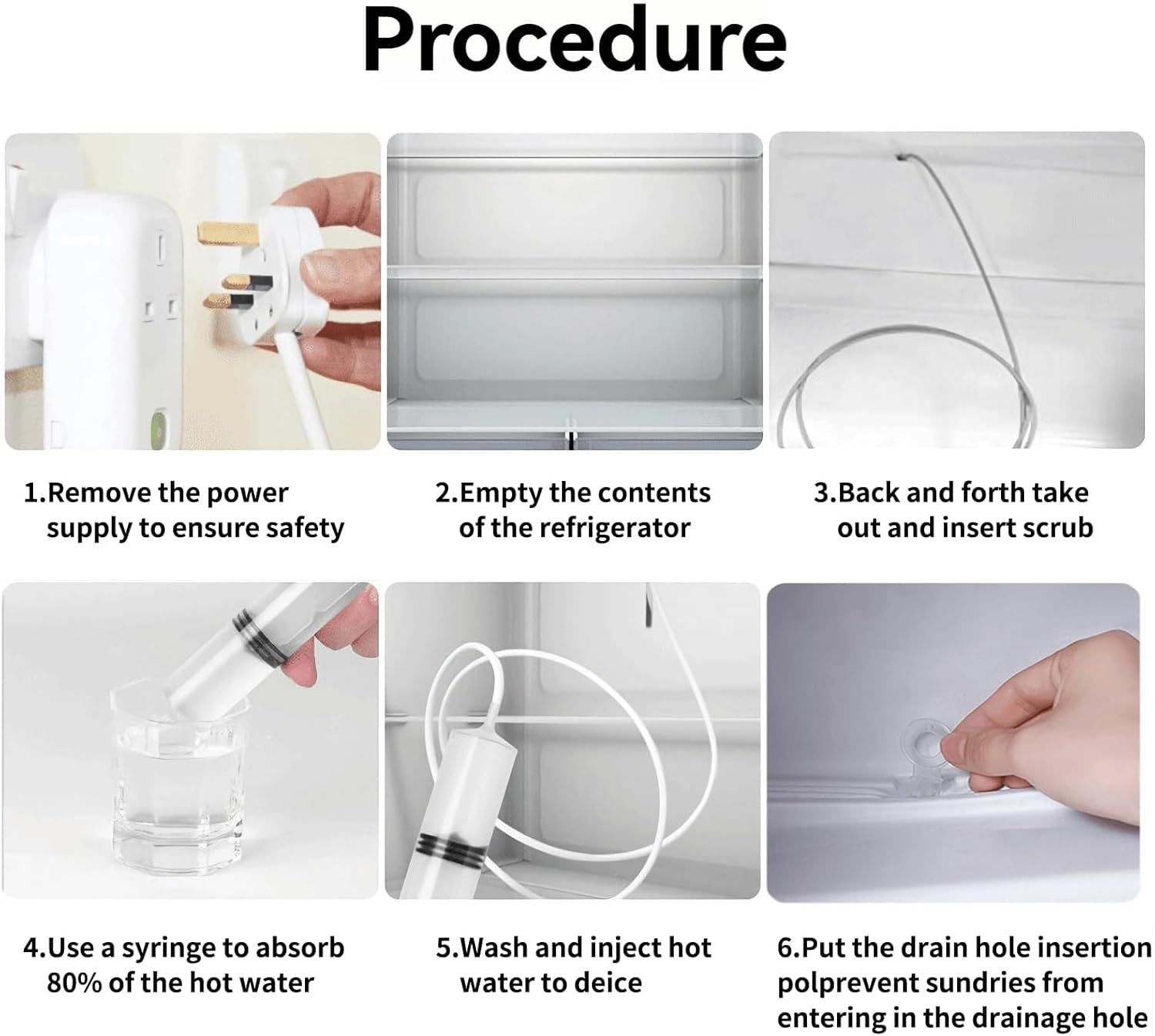 Procedure

1.Remove the power supply to ensure safety

2.Empty the contents of the refrigerator

3.Back and forth take out and insert scrub

4.Use a syringe to absorb 80% of the hot water

5.Wash and inject hot water to deice

6.Put the drain hole insertion polprevent sundries from entering in the drainage hole