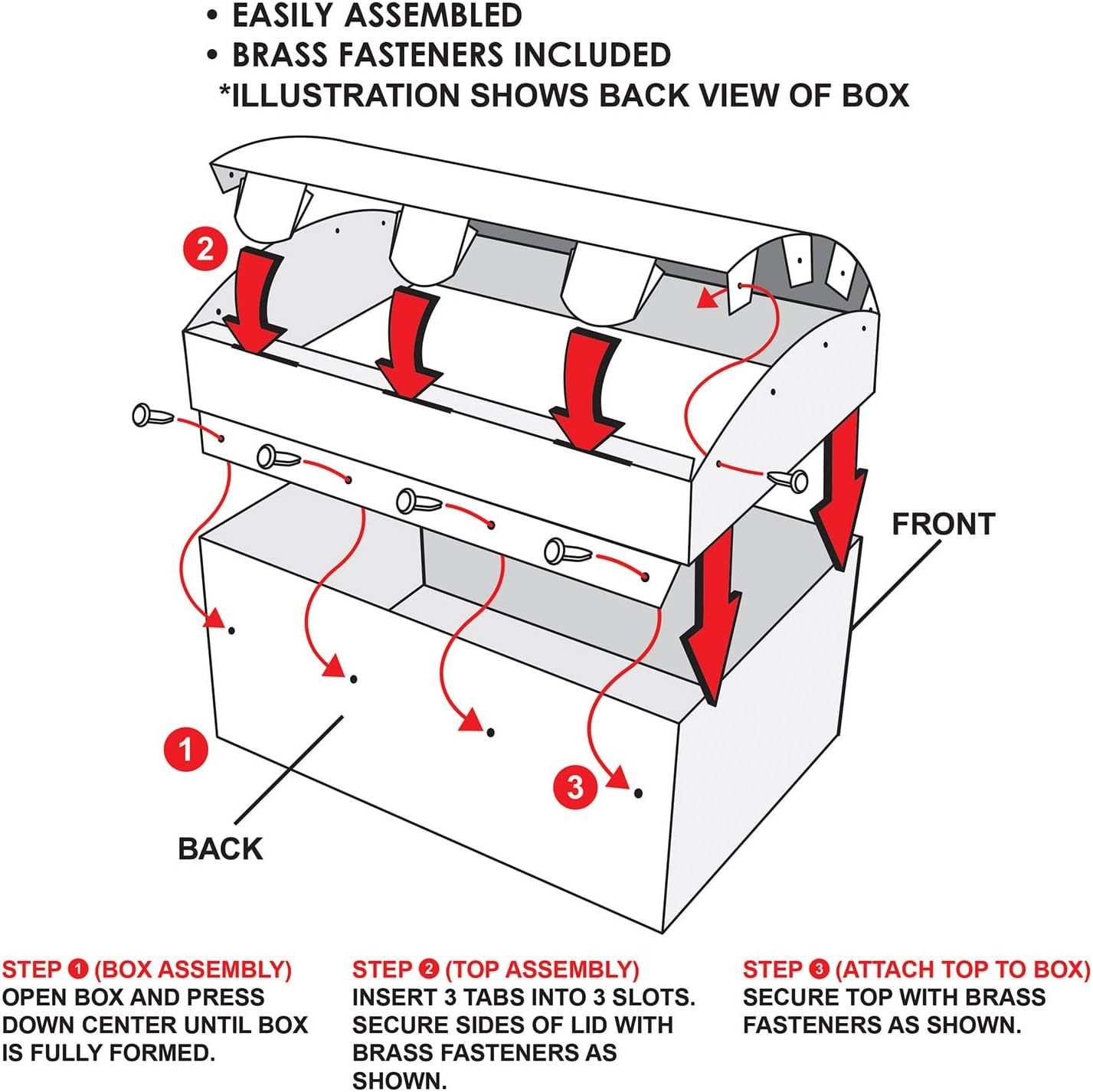 • EASILY ASSEMBLED
• BRASS FASTENERS INCLUDED
*ILLUSTRATION SHOWS BACK VIEW OF BOX

2

FRONT

1

3

BACK

STEP 1 (BOX ASSEMBLY)
OPEN BOX AND PRESS DOWN CENTER UNTIL BOX IS FULLY FORMED.

STEP 2 (TOP ASSEMBLY)
INSERT 3 TABS INTO 3 SLOTS. SECURE SIDES OF LID WITH BRASS FASTENERS AS SHOWN.

STEP 3 (ATTACH TOP TO BOX)
SECURE TOP WITH BRASS FASTENERS AS SHOWN.