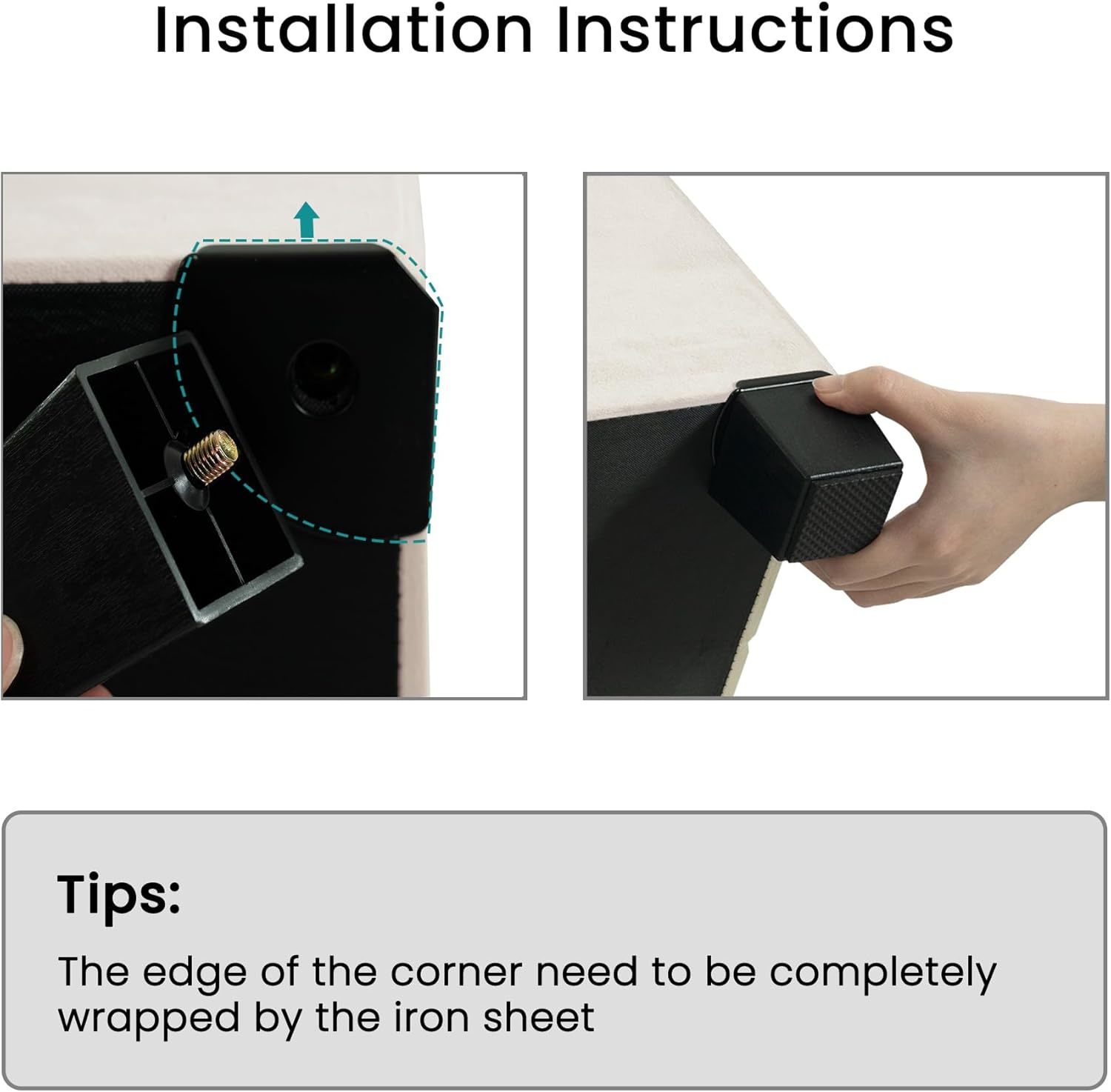 Installation Instructions

Tips:

The edge of the corner need to be completely wrapped by the iron sheet