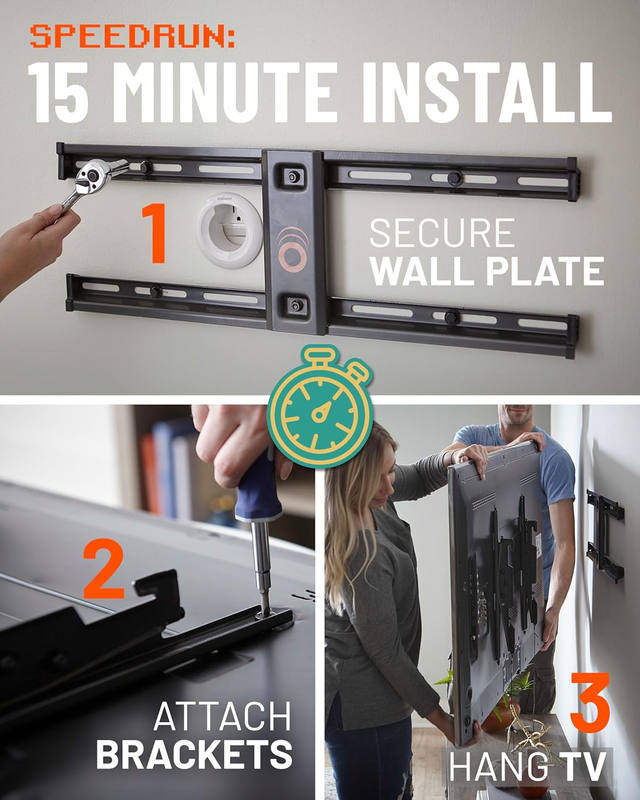 SPEEDRUN:
15 MINUTE INSTALL

1
SECURE
WALL PLATE

2
ATTACH
BRACKETS

3
HANG TV